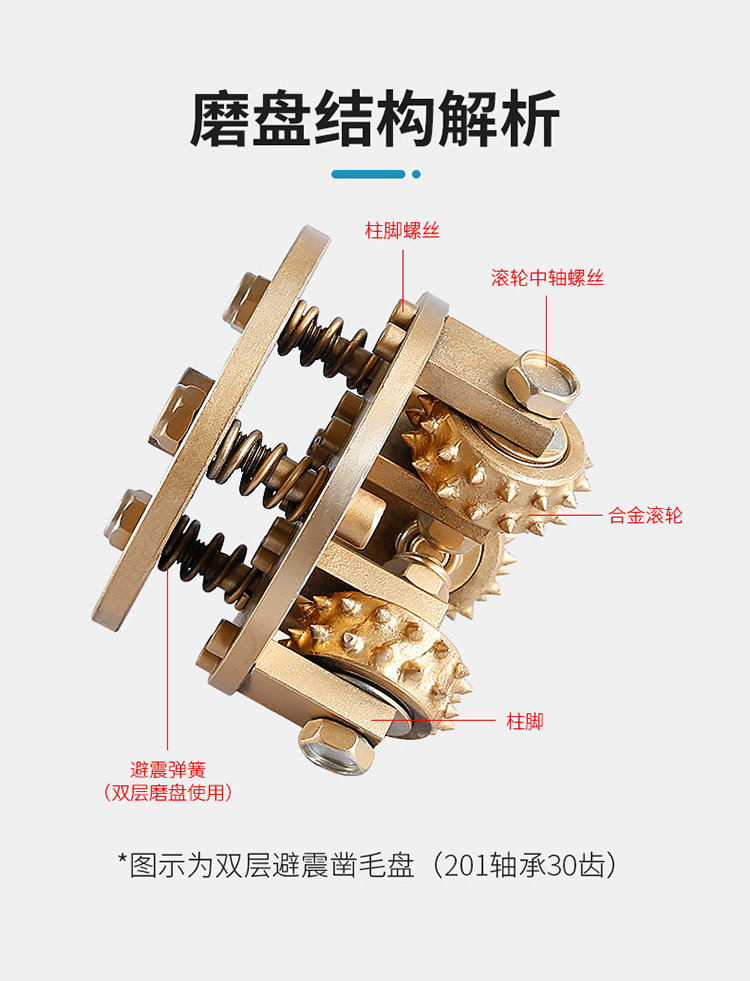 磨盘结构解析

柱脚螺丝

滚轮中轴螺丝

合金滚轮

柱脚

避震弹簧
（双层磨盘使用）

*图示为双层避震凿毛盘（201轴承30齿）