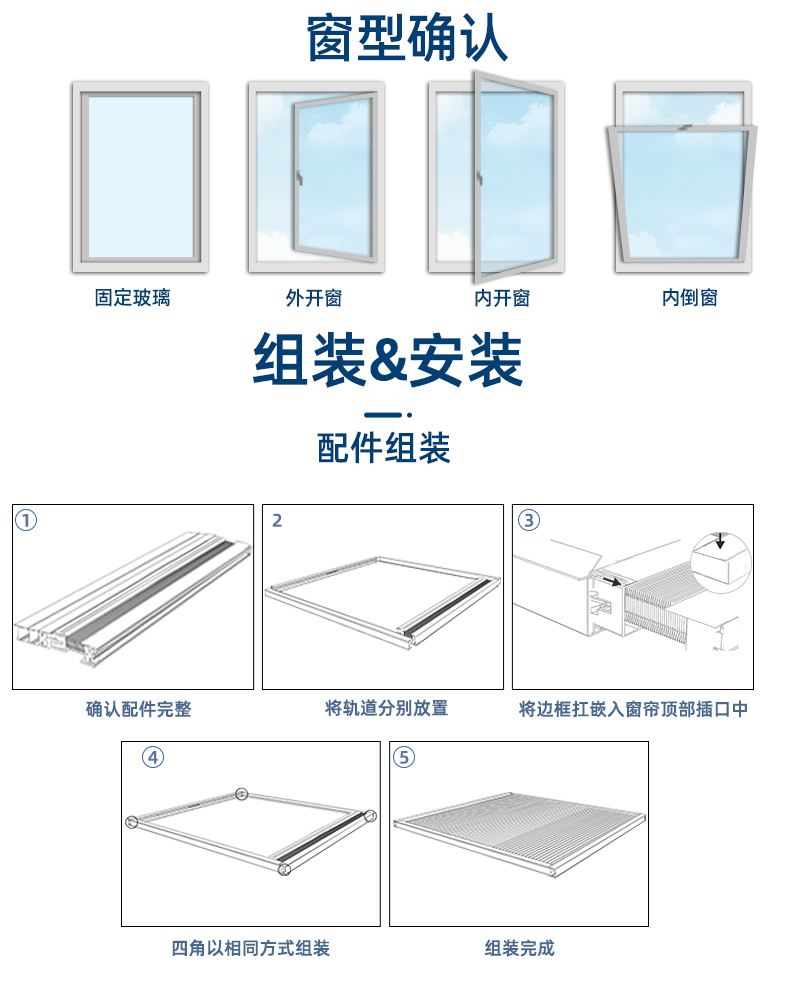 窗型确认

固定玻璃
外开窗
内开窗
内倒窗

组装&安装

配件组装

①
确认配件完整

2
将轨道分别放置

③
将边框扛嵌入窗帘顶部插口中

④
四角以相同方式组装

⑤
组装完成