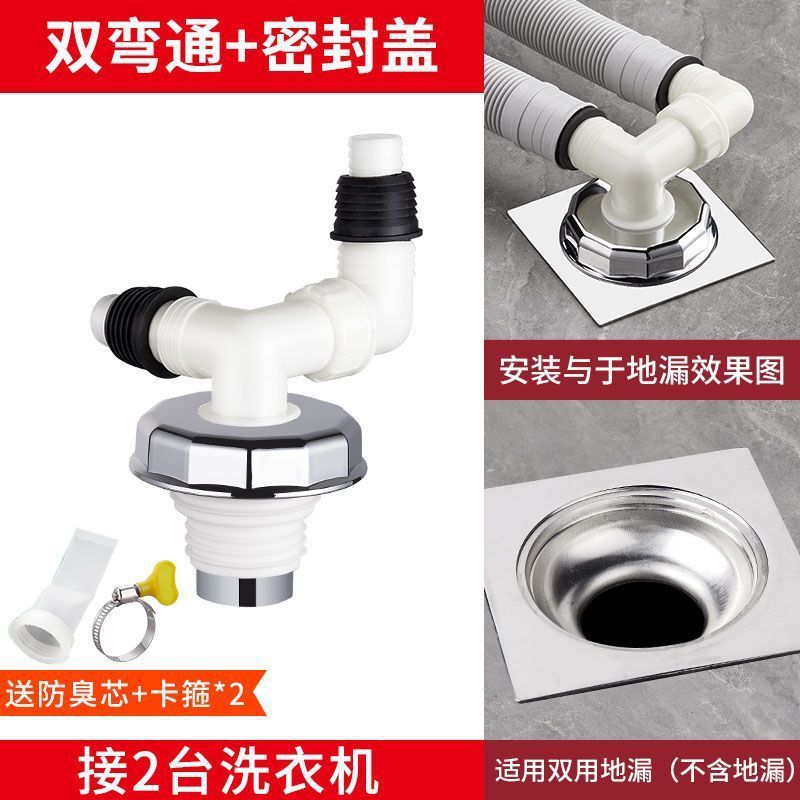 双弯通+密封盖

安装与于地漏效果图

送防臭芯+卡箍*2

接2台洗衣机

适用双用地漏（不含地漏）