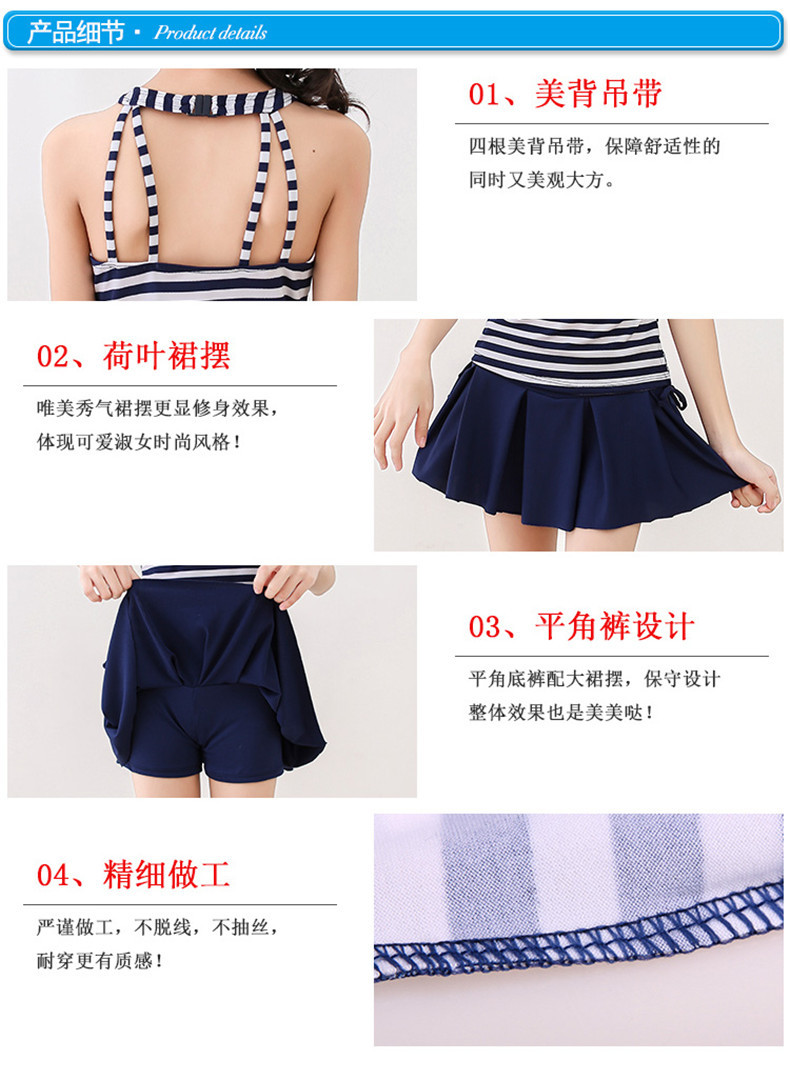 产品细节 · Product details

01、美背吊带

四根美背吊带，保障舒适性的同时又美观大方。

02、荷叶裙摆

唯美秀气裙摆更显修身效果，体现可爱淑女时尚风格！

03、平角裤设计

平角底裤配大裙摆，保守设计整体效果也是美美哒！

04、精细做工

严谨做工，不脱线，不抽丝，耐穿更有质感！