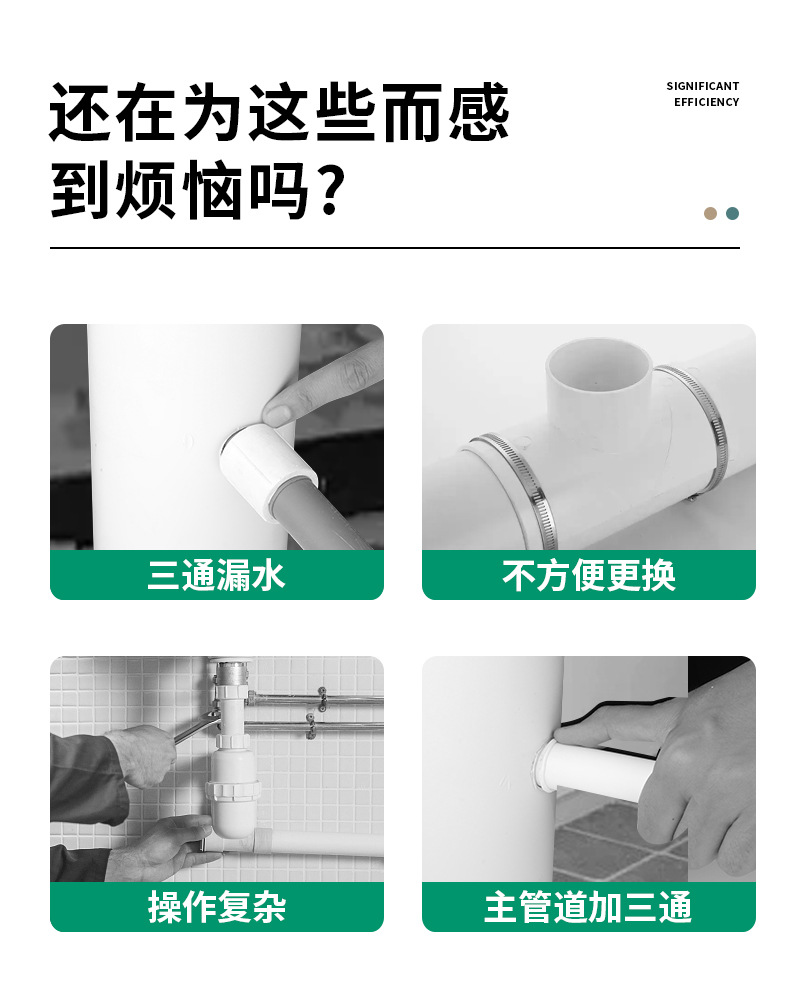 还在为这些而感到烦恼吗?

SIGNIFICANT EFFICIENCY

三通漏水

不方便更换

操作复杂

主管道加三通