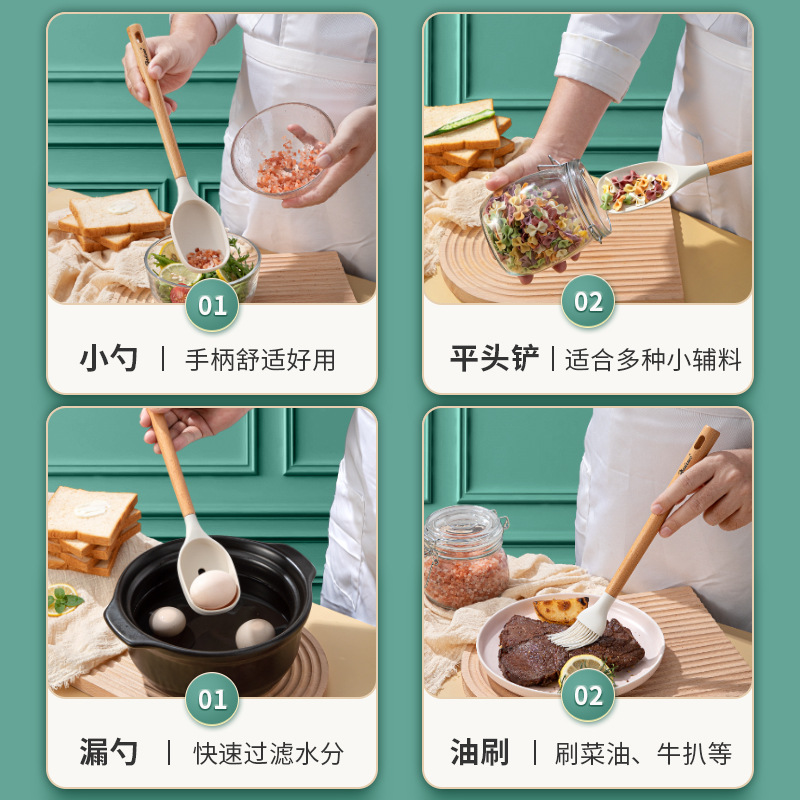 01
小勺 | 手柄舒适好用

02
平头铲 | 适合多种小辅料

01
漏勺 | 快速过滤水分

02
油刷 | 刷菜油、牛扒等