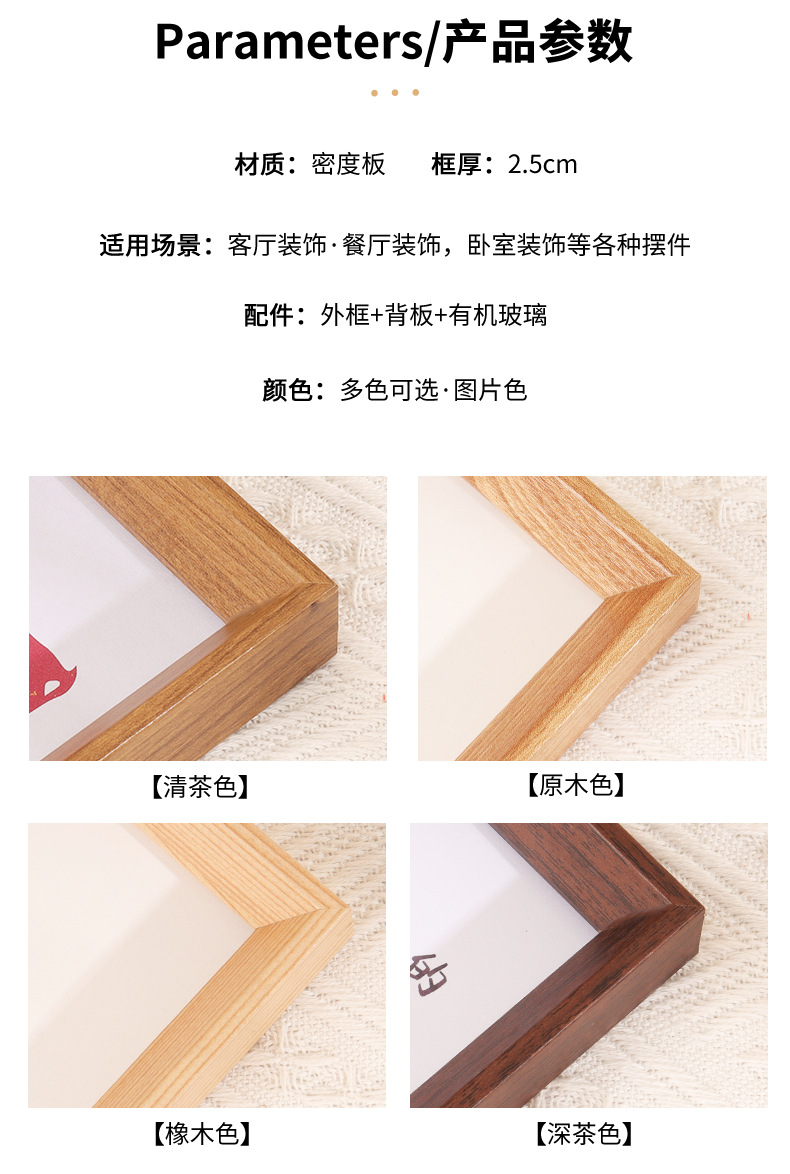 Parameters/产品参数

材质：密度板　　框厚：2.5cm

适用场景：客厅装饰·餐厅装饰，卧室装饰等各种摆件

配件：外框+背板+有机玻璃

颜色：多色可选·图片色

【清茶色】

【原木色】

【橡木色】

【深茶色】