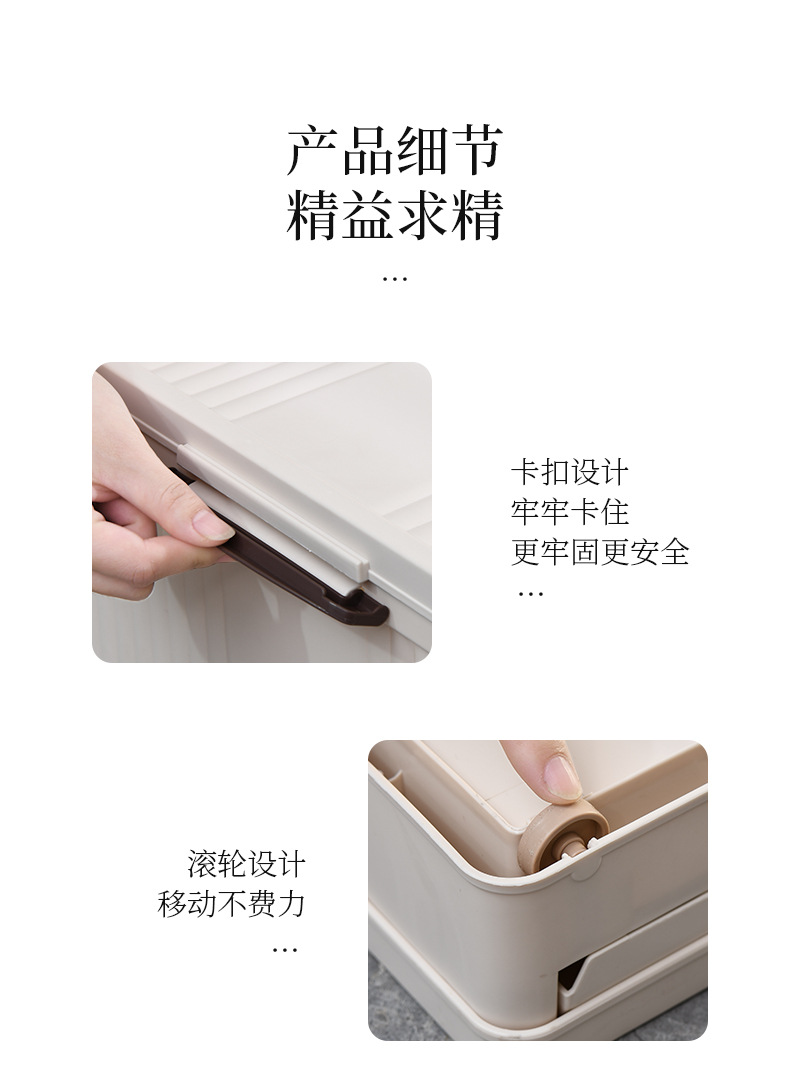 产品细节
精益求精
...

卡扣设计
牢牢卡住
更牢固更安全
...

滚轮设计
移动不费力
...