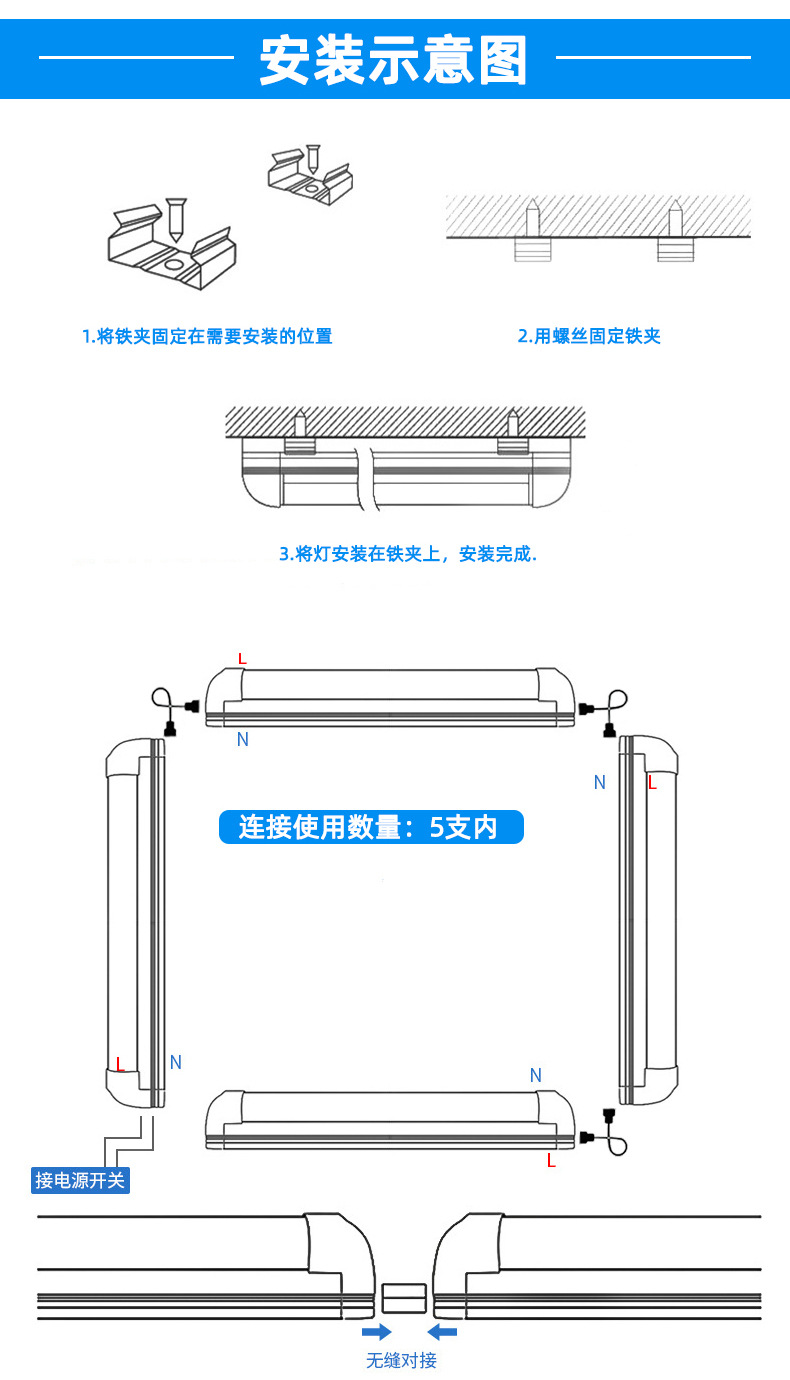 安装示意图

1.将铁夹固定在需要安装的位置

2.用螺丝固定铁夹

3.将灯安装在铁夹上，安装完成.

L

N

N

L

连接使用数量：5支内

L

N

N

L

接电源开关

无缝对接