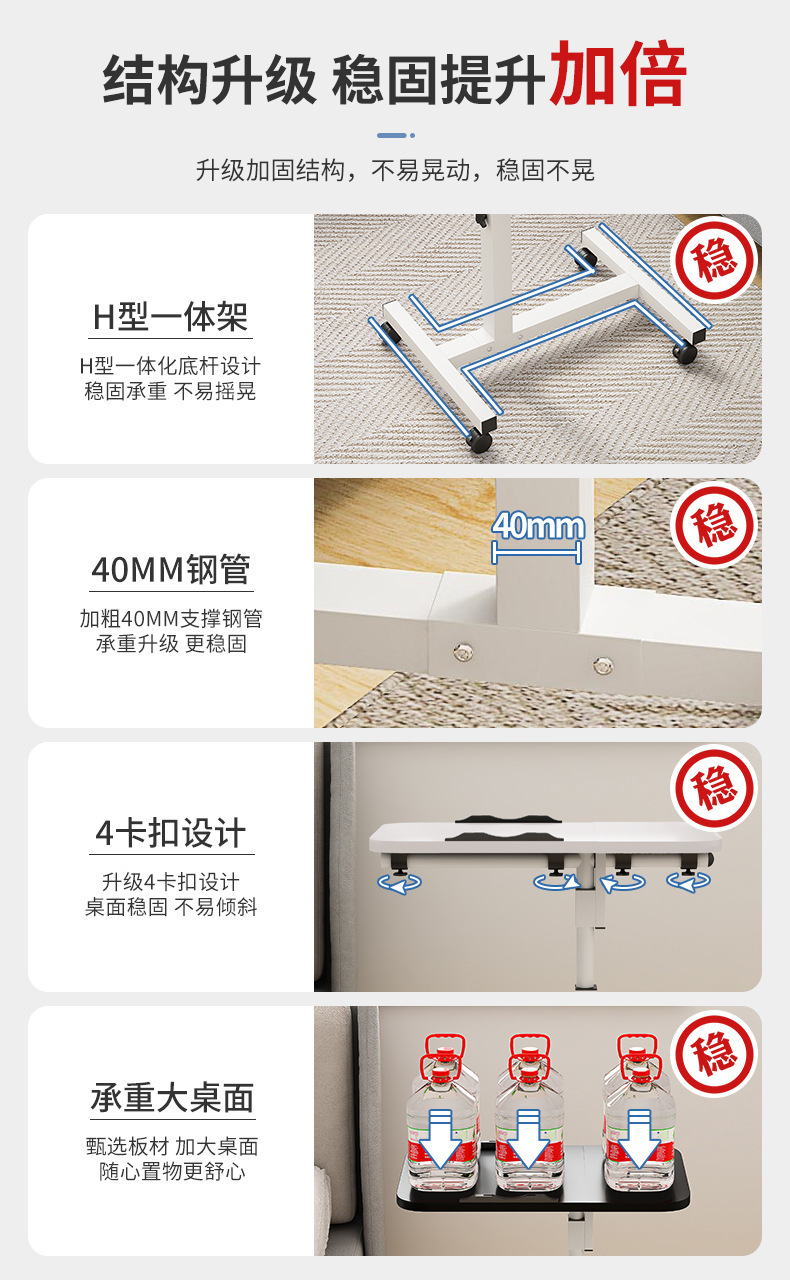 结构升级 稳固提升加倍

升级加固结构，不易晃动，稳固不晃

H型一体架

H型一体化底杆设计
稳固承重 不易摇晃

稳

40MM钢管

加粗40MM支撑钢管
承重升级 更稳固

40mm

稳

4卡扣设计

升级4卡扣设计
桌面稳固 不易倾斜

稳

承重大桌面

甄选板材 加大桌面
随心置物更舒心

稳