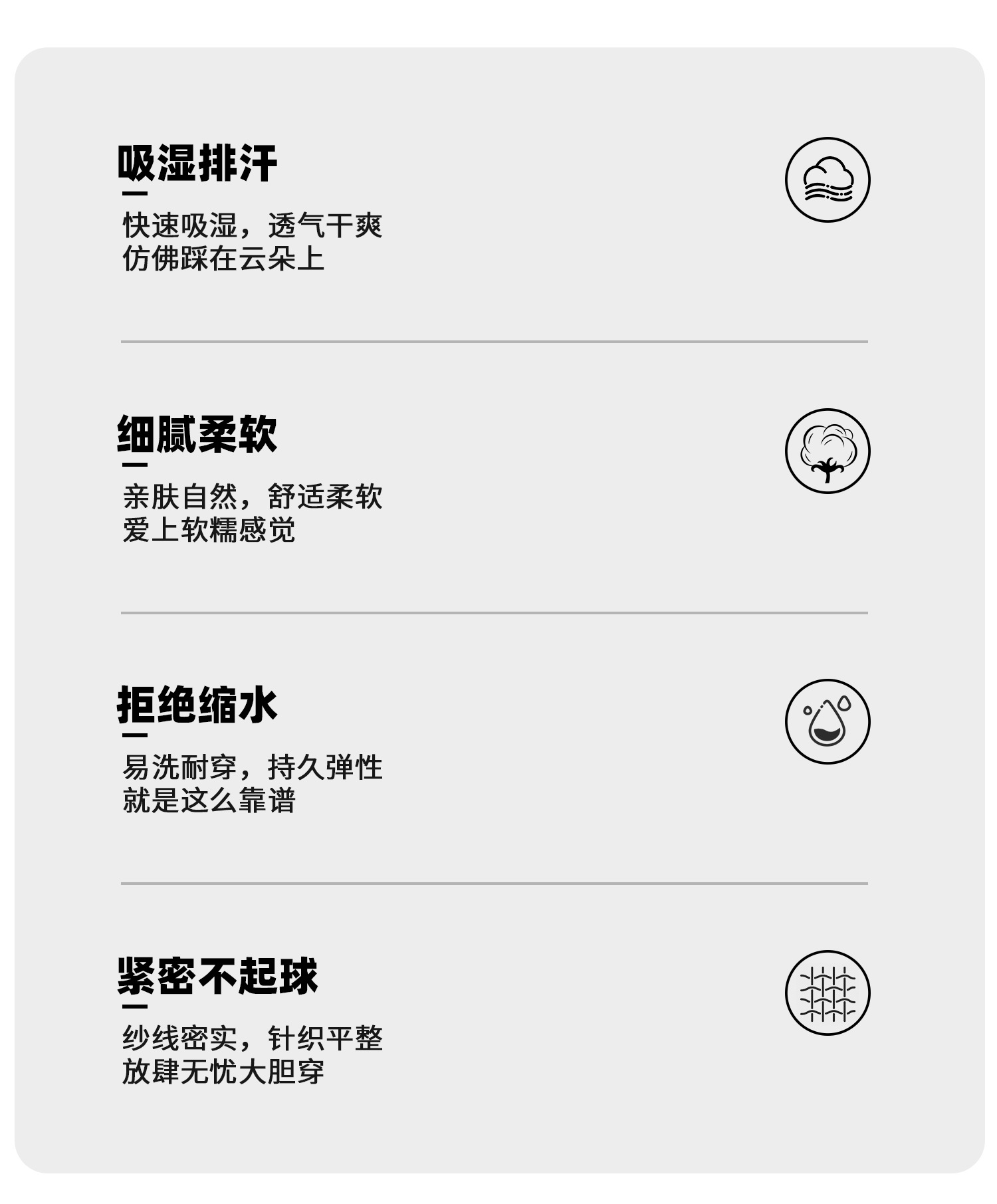 吸湿排汗

快速吸湿，透气干爽
仿佛踩在云朵上

细腻柔软

亲肤自然，舒适柔软
爱上软糯感觉

拒绝缩水

易洗耐穿，持久弹性
就是这么靠谱

紧密不起球

纱线密实，针织平整
放肆无忧大胆穿