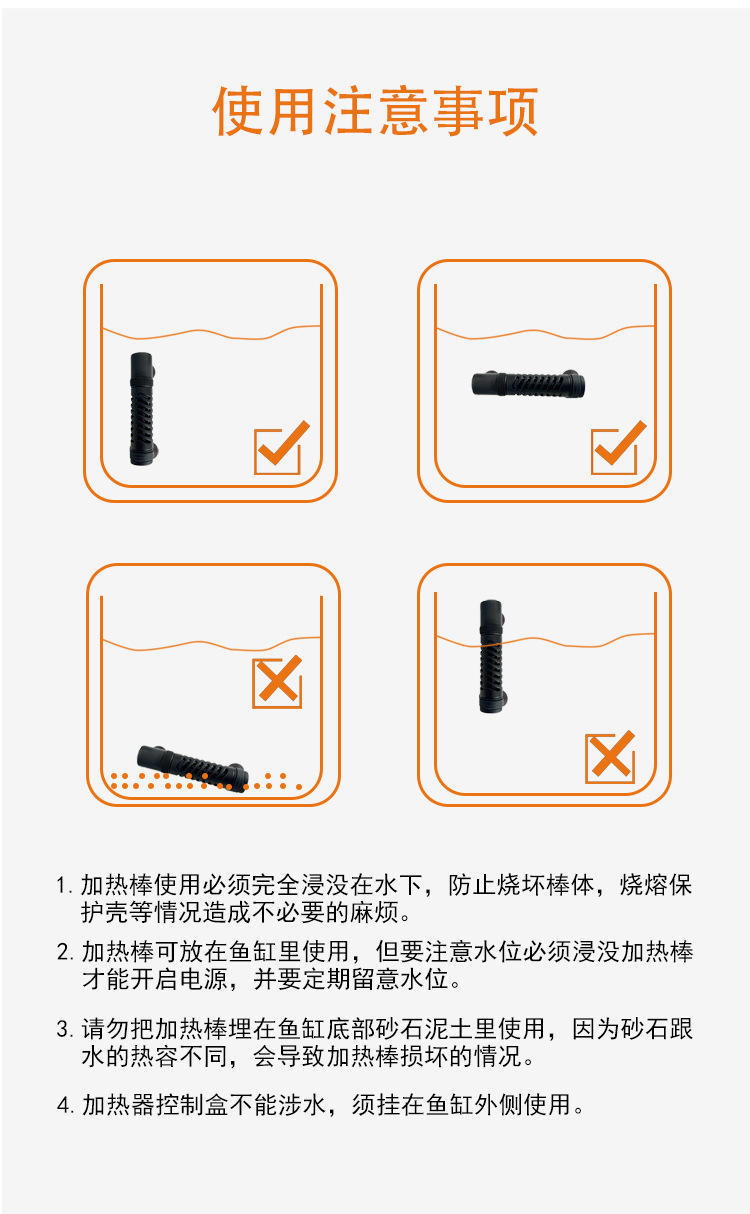 使用注意事项

1. 加热棒使用必须完全浸没在水下，防止烧坏棒体，烧熔保护壳等情况造成不必要的麻烦。

2. 加热棒可放在鱼缸里使用，但要注意水位必须浸没加热棒才能开启电源，并要定期留意水位。

3. 请勿把加热棒埋在鱼缸底部砂石泥土里使用，因为砂石跟水的热容不同，会导致加热棒损坏的情况。

4. 加热器控制盒不能涉水，须挂在鱼缸外侧使用。