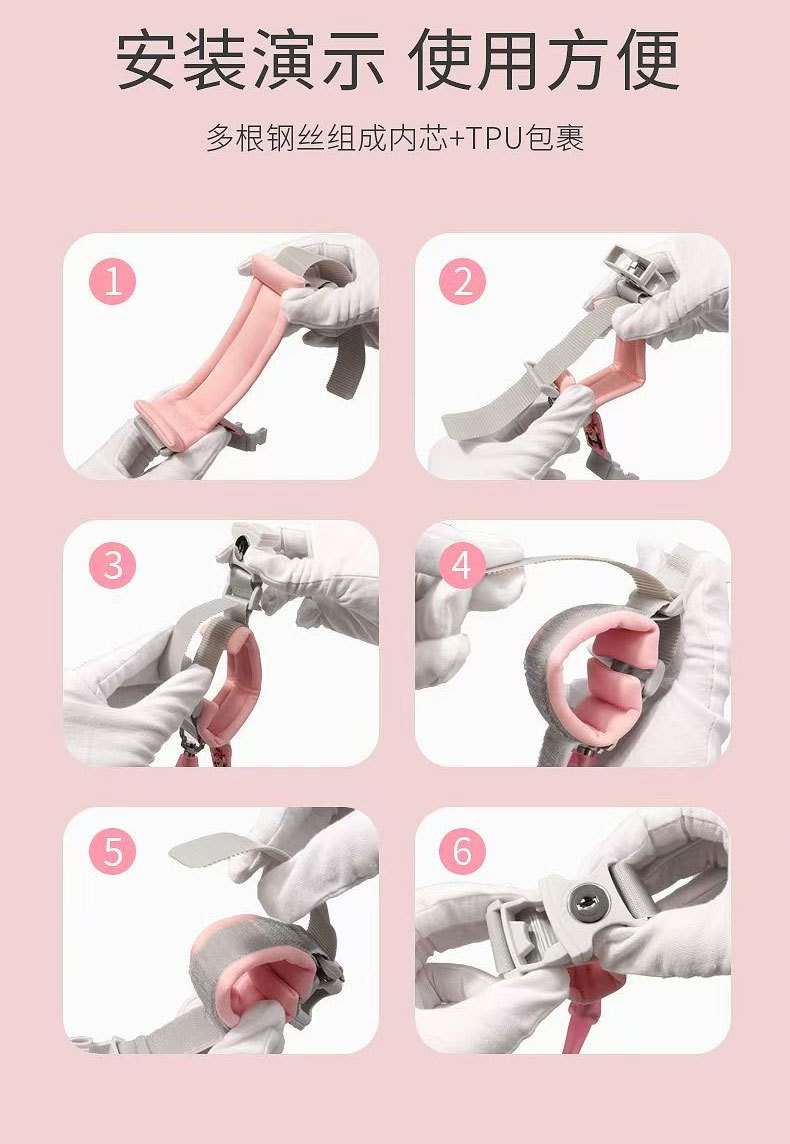 安装演示 使用方便

多根钢丝组成内芯+TPU包裹

1

2

3

4

5

6