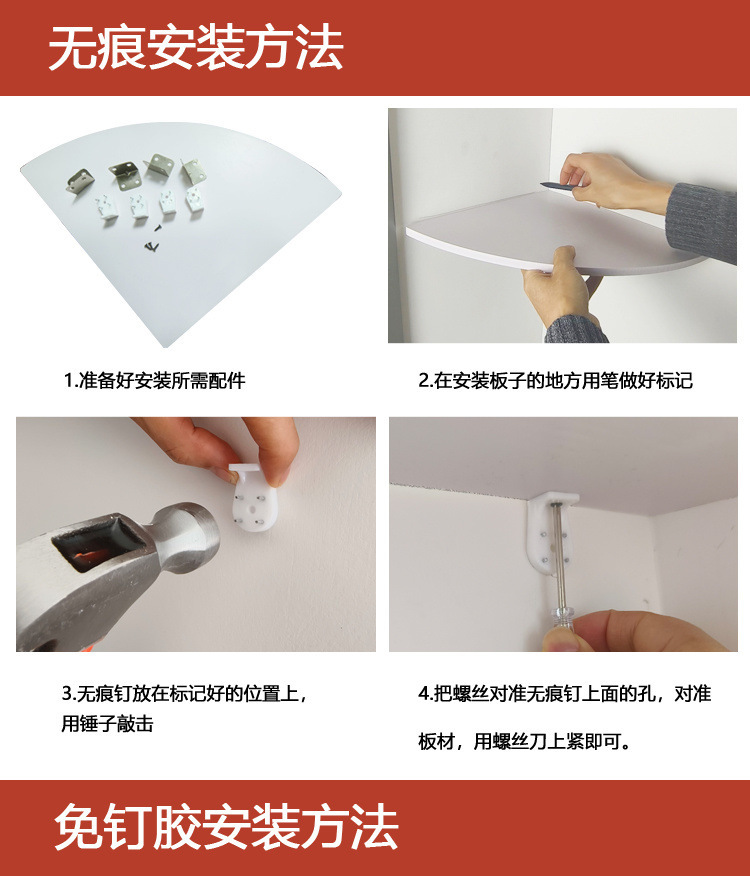 无痕安装方法

1.准备好安装所需配件

2.在安装板子的地方用笔做好标记

3.无痕钉放在标记好的位置上，用锤子敲击

4.把螺丝对准无痕钉上面的孔，对准板材，用螺丝刀上紧即可。

免钉胶安装方法