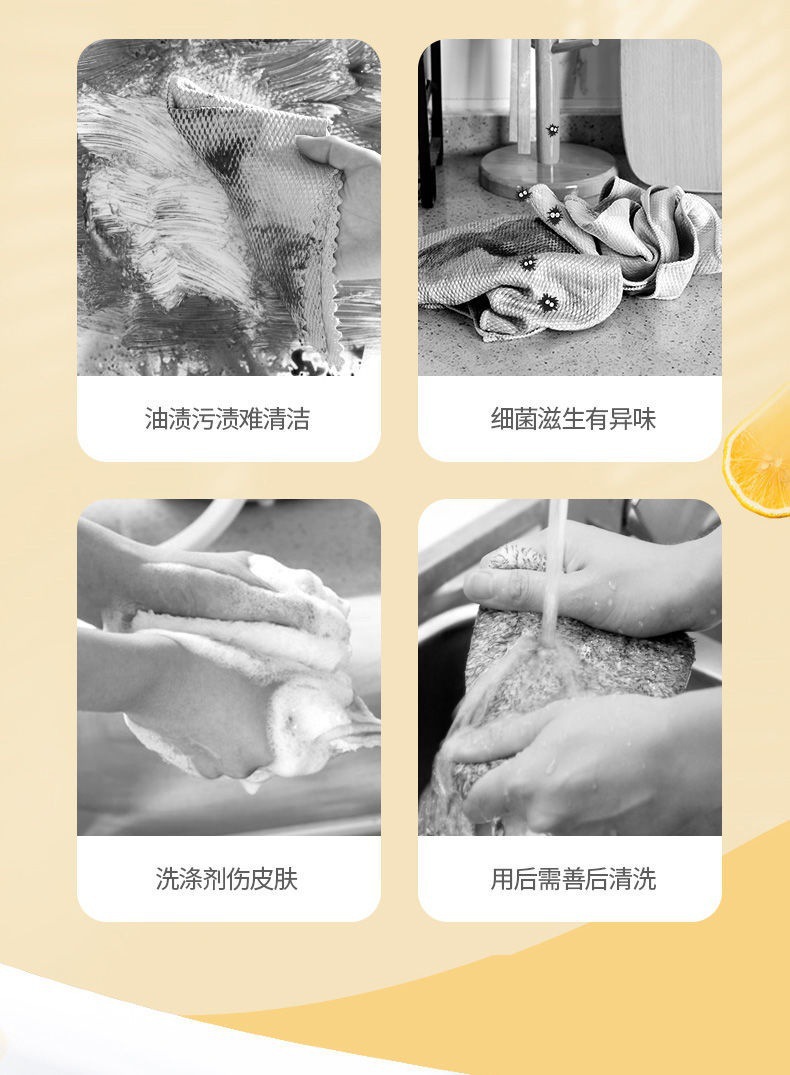 油渍污渍难清洁

细菌滋生有异味

洗涤剂伤皮肤

用后需善后清洗