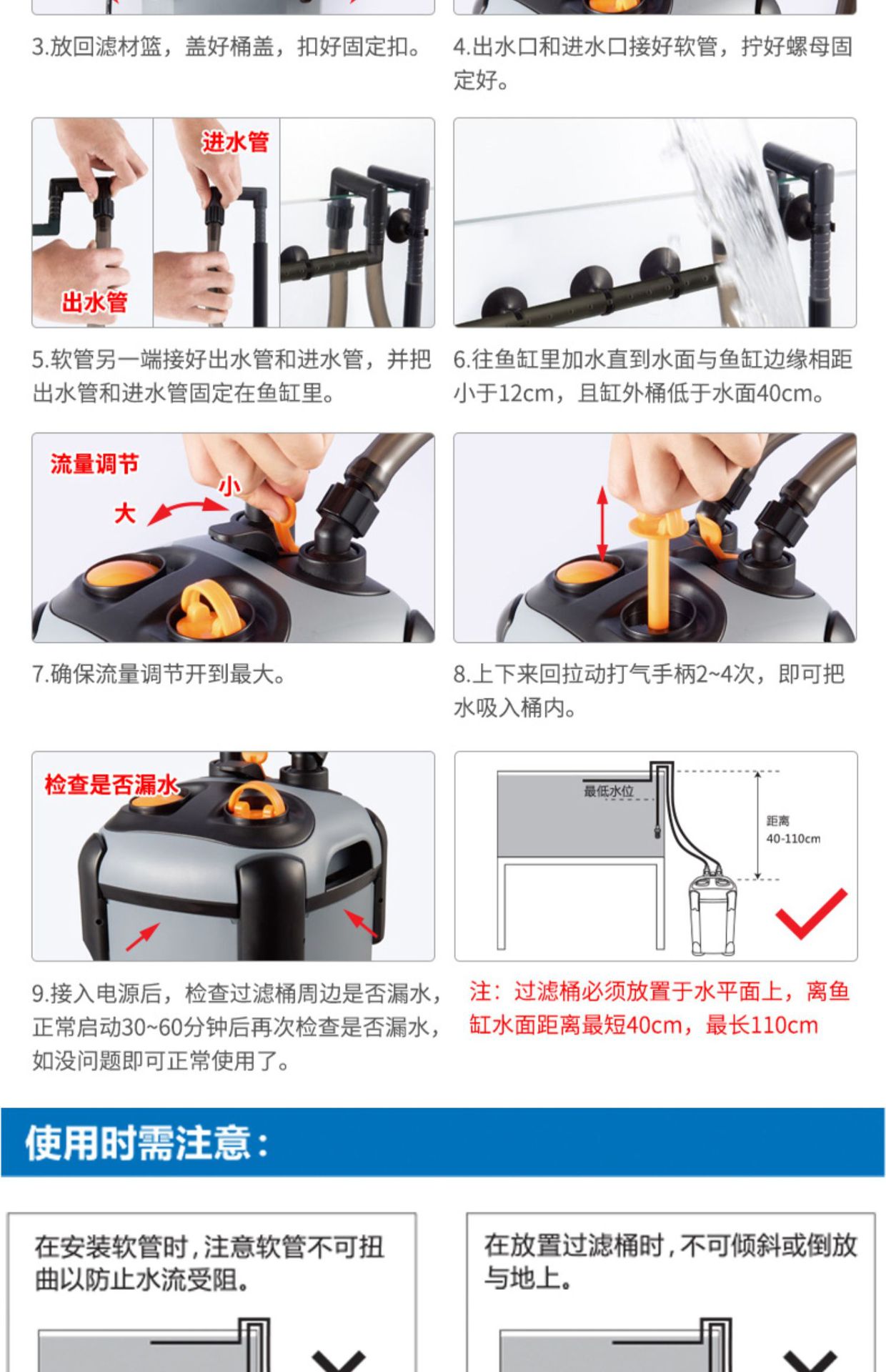 3.放回滤材篮，盖好桶盖，扣好固定扣。

4.出水口和进水口接好软管，拧好螺母固定好。

进水管

出水管

5.软管另一端接好出水管和进水管，并把出水管和进水管固定在鱼缸里。

6.往鱼缸里加水直到水面与鱼缸边缘相距小于12cm，且缸外桶低于水面40cm。

流量调节

小

大

7.确保流量调节开到最大。

8.上下来回拉动打气手柄2~4次，即可把水吸入桶内。

检查是否漏水

最低水位

距离 40-110cm

9.接入电源后，检查过滤桶周边是否漏水，正常启动30~60分钟后再次检查是否漏水，如没问题即可正常使用了。

注：过滤桶必须放置于水平面上，离鱼缸水面距离最短40cm，最长110cm

使用时需注意：

在安装软管时，注意软管不可扭曲以防止水流受阻。

在放置过滤桶时，不可倾斜或倒放与地上。