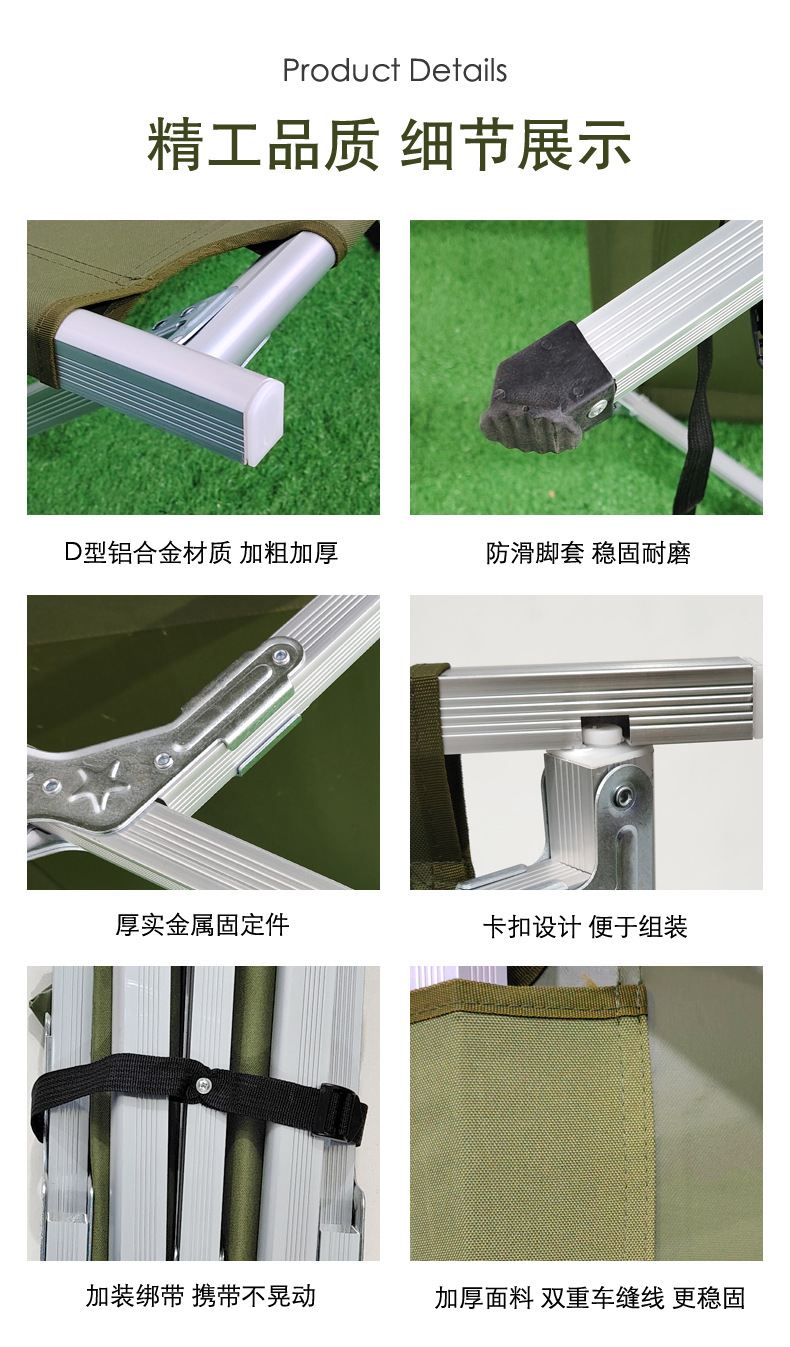 Product Details

精工品质 细节展示

D型铝合金材质 加粗加厚

防滑脚套 稳固耐磨

厚实金属固定件

卡扣设计 便于组装

加装绑带 携带不晃动

加厚面料 双重车缝线 更稳固