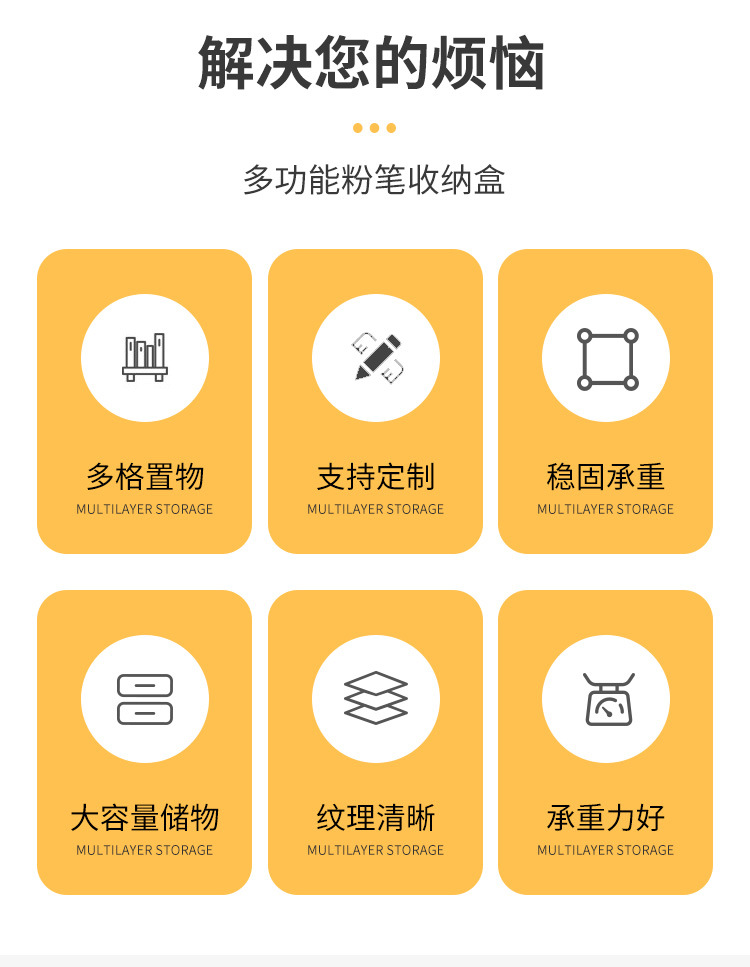 解决您的烦恼

多功能粉笔收纳盒

多格置物
MULTILAYER STORAGE

支持定制
MULTILAYER STORAGE

稳固承重
MULTILAYER STORAGE

大容量储物
MULTILAYER STORAGE

纹理清晰
MULTILAYER STORAGE

承重力好
MULTILAYER STORAGE