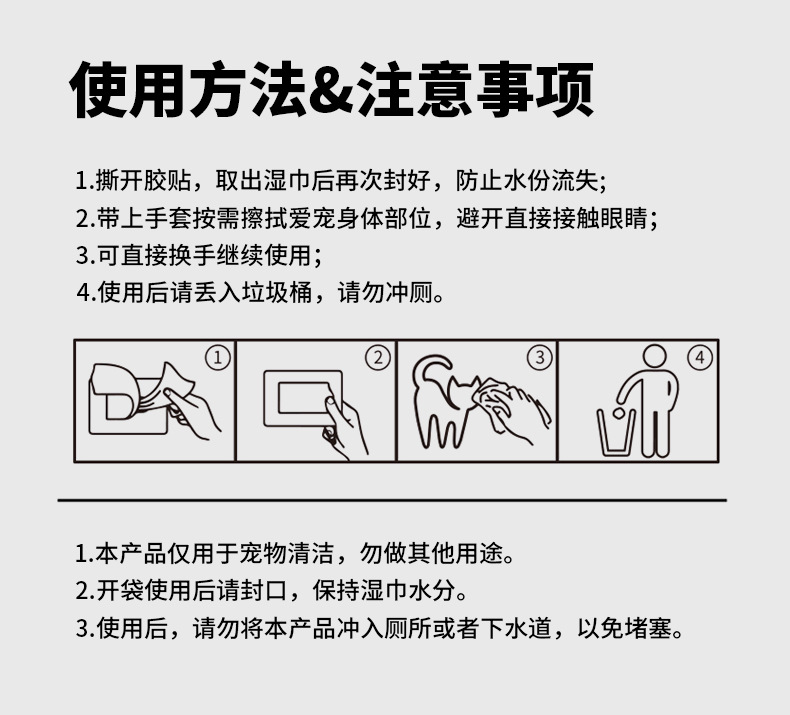 使用方法&注意事项

1.撕开胶贴，取出湿巾后再次封好，防止水份流失;
2.带上手套按需擦拭爱宠身体部位，避开直接接触眼睛;
3.可直接换手继续使用;
4.使用后请丢入垃圾桶，请勿冲厕。

①

②

③

④

1.本产品仅用于宠物清洁，勿做其他用途。
2.开袋使用后请封口，保持湿巾水分。
3.使用后，请勿将本产品冲入厕所或者下水道，以免堵塞。