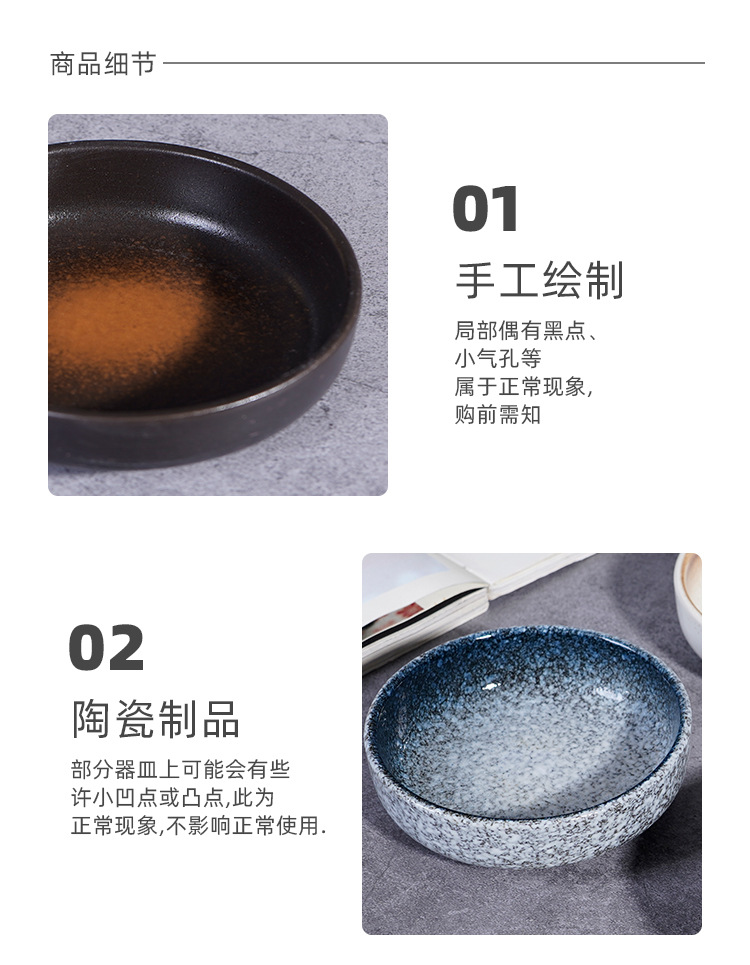 商品细节

01

手工绘制

局部偶有黑点、小气孔等属于正常现象，购前需知

02

陶瓷制品

部分器皿上可能会有些许小凹点或凸点,此为正常现象,不影响正常使用.