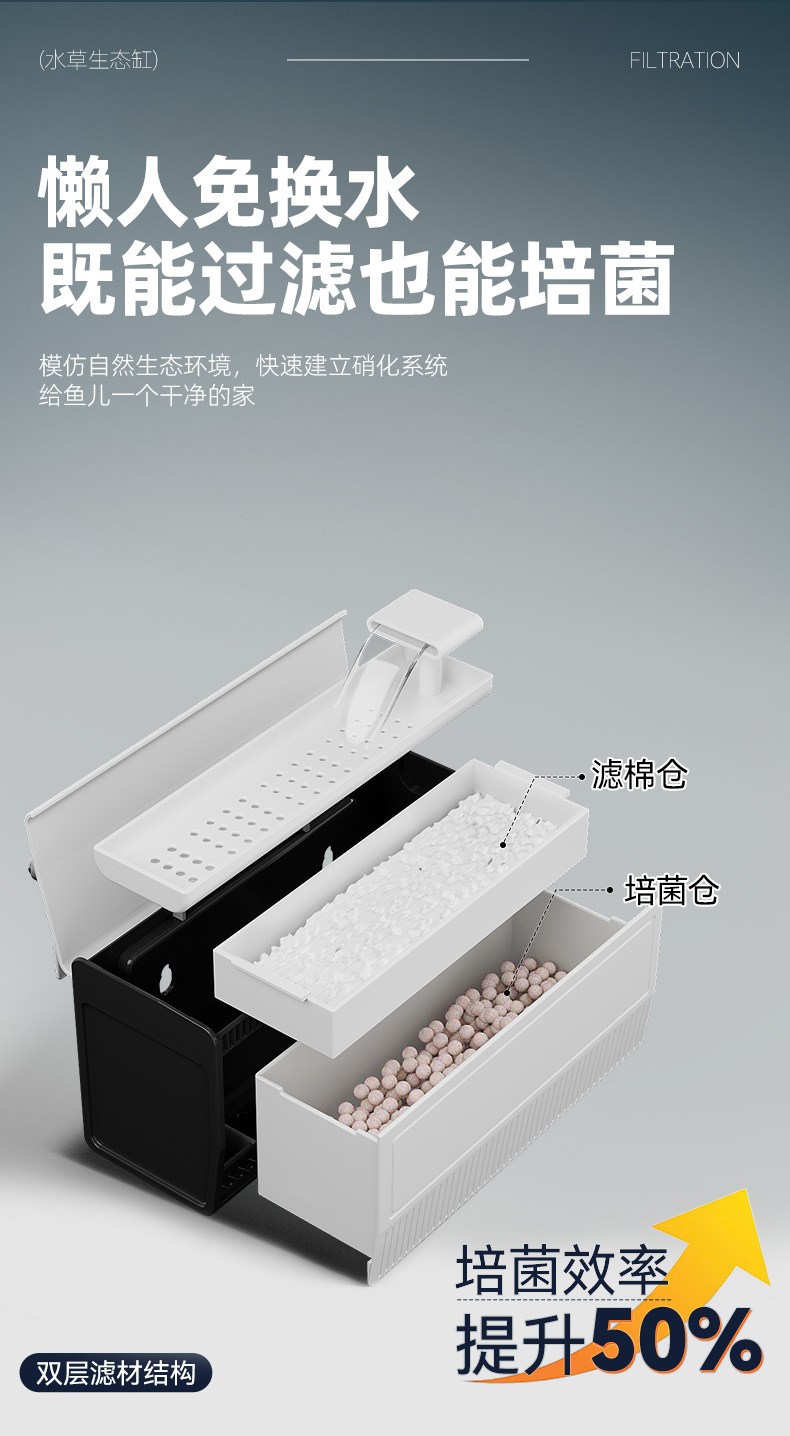 (水草生态缸)

FILTRATION

懒人免换水
既能过滤也能培菌

模仿自然生态环境，快速建立硝化系统
给鱼儿一个干净的家

滤棉仓

培菌仓

培菌效率
提升50%

双层滤材结构