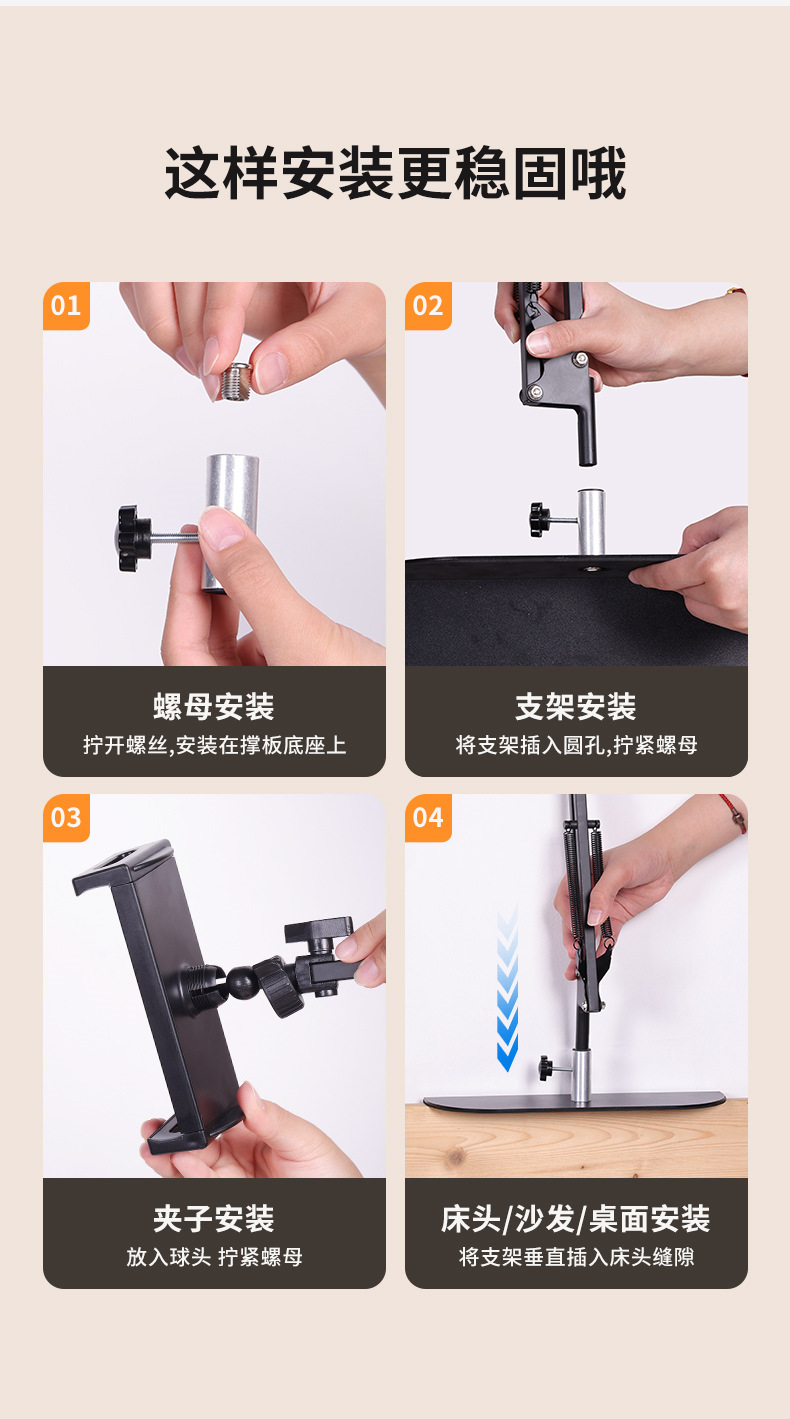 这样安装更稳固哦

01

螺母安装
拧开螺丝,安装在撑板底座上

02

支架安装
将支架插入圆孔,拧紧螺母

03

夹子安装
放入球头 拧紧螺母

04

床头/沙发/桌面安装
将支架垂直插入床头缝隙