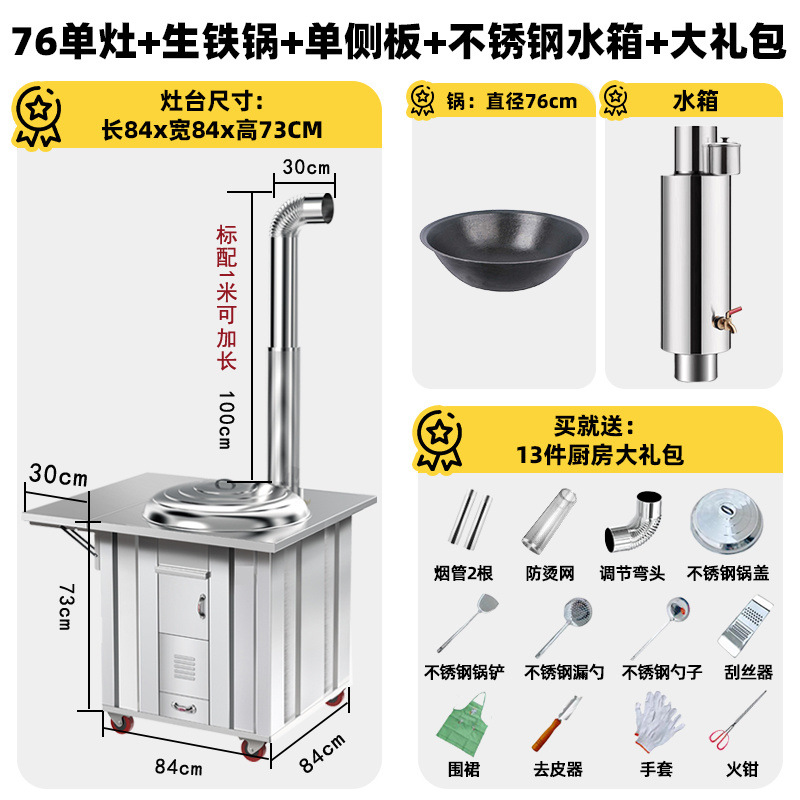 76单灶+生铁锅+单侧板+不锈钢水箱+大礼包

灶台尺寸:
长84x宽84x高73CM

30cm

标配1米可加长

100cm

30cm

73cm

84cm

84cm

锅：直径76cm

水箱

买就送:
13件厨房大礼包

烟管2根
防烫网
调节弯头
不锈钢锅盖
不锈钢锅铲
不锈钢漏勺
不锈钢勺子
刮丝器
围裙
去皮器
手套
火钳