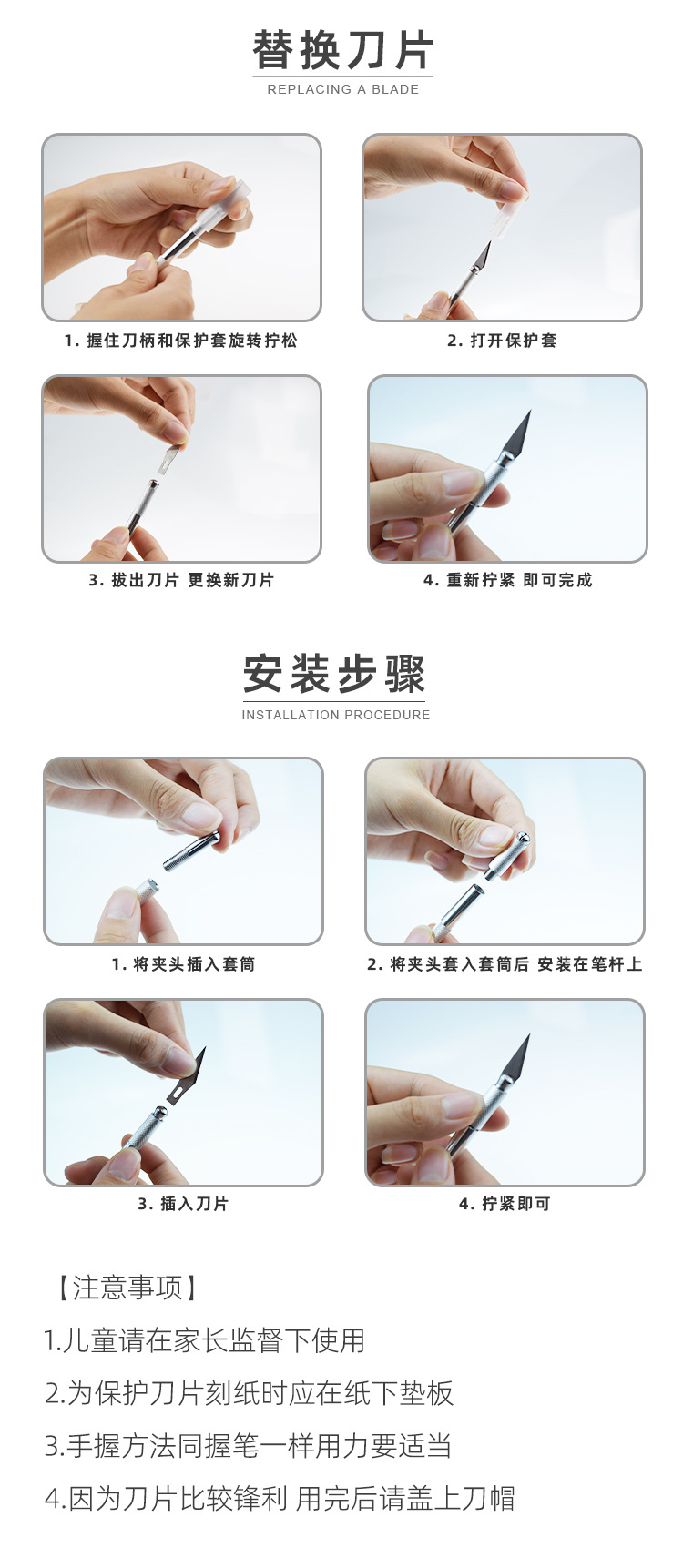 替换刀片
REPLACING A BLADE

1. 握住刀柄和保护套旋转拧松

2. 打开保护套

3. 拔出刀片 更换新刀片

4. 重新拧紧 即可完成

安装步骤
INSTALLATION PROCEDURE

1. 将夹头插入套筒

2. 将夹头套入套筒后 安装在笔杆上

3. 插入刀片

4. 拧紧即可

【注意事项】
1.儿童请在家长监督下使用
2.为保护刀片刻纸时应在纸下垫板
3.手握方法同握笔一样用力要适当
4.因为刀片比较锋利 用完后请盖上刀帽