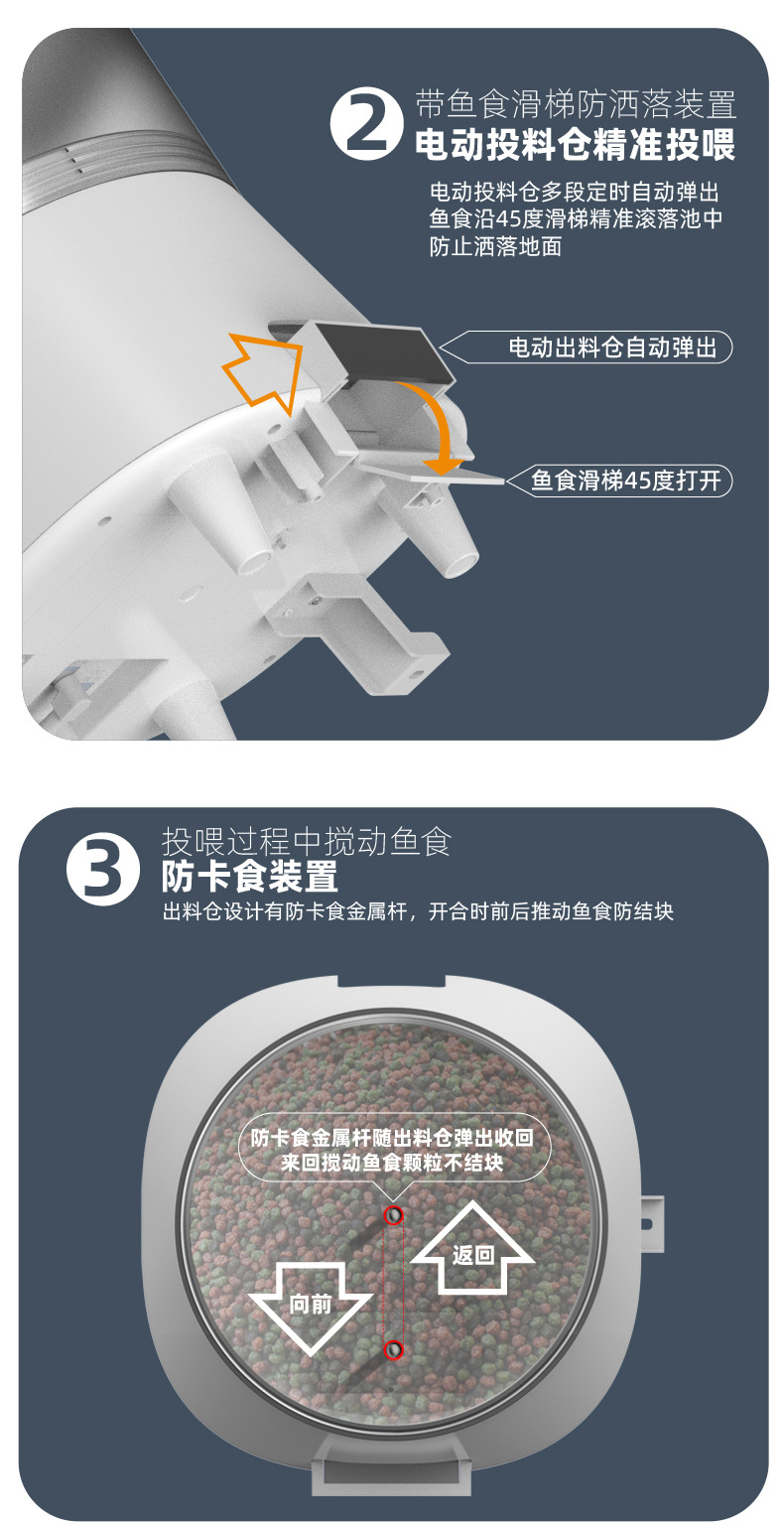 2 带鱼食滑梯防洒落装置
电动投料仓精准投喂

电动投料仓多段定时自动弹出
鱼食沿45度滑梯精准滚落池中
防止洒落地面

电动出料仓自动弹出

鱼食滑梯45度打开

3 投喂过程中搅动鱼食
防卡食装置

出料仓设计有防卡食金属杆，开合时前后推动鱼食防结块

防卡食金属杆随出料仓弹出收回
来回搅动鱼食颗粒不结块

返回

向前