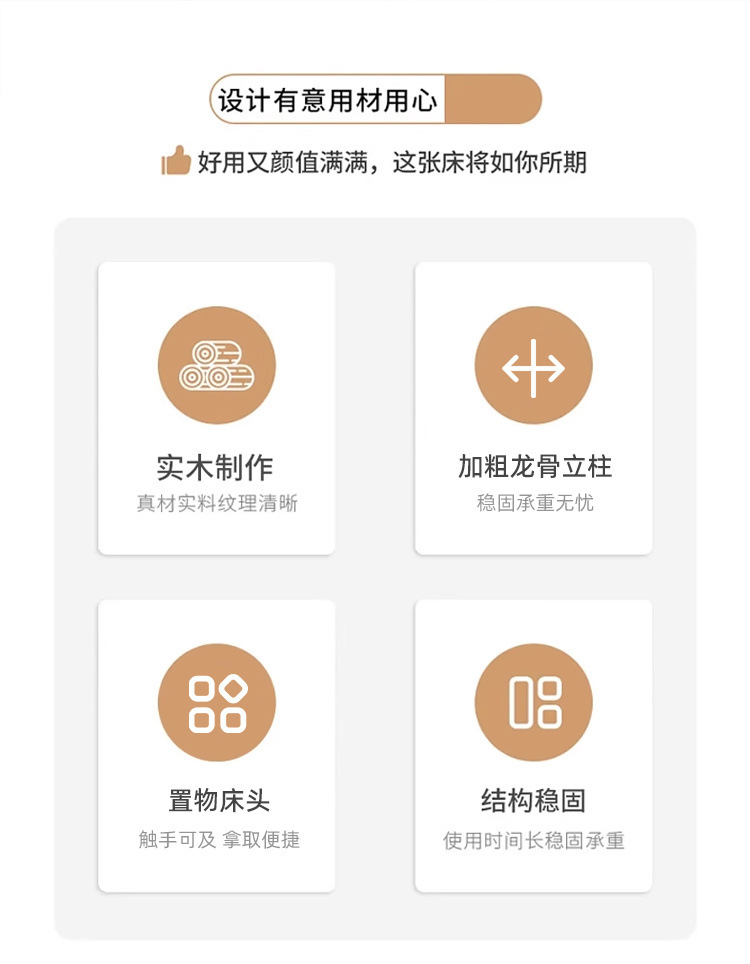 设计有意用材用心

好用又颜值满满，这张床将如你所期

实木制作
真材实料纹理清晰

加粗龙骨立柱
稳固承重无忧

置物床头
触手可及 拿取便捷

结构稳固
使用时间长稳固承重