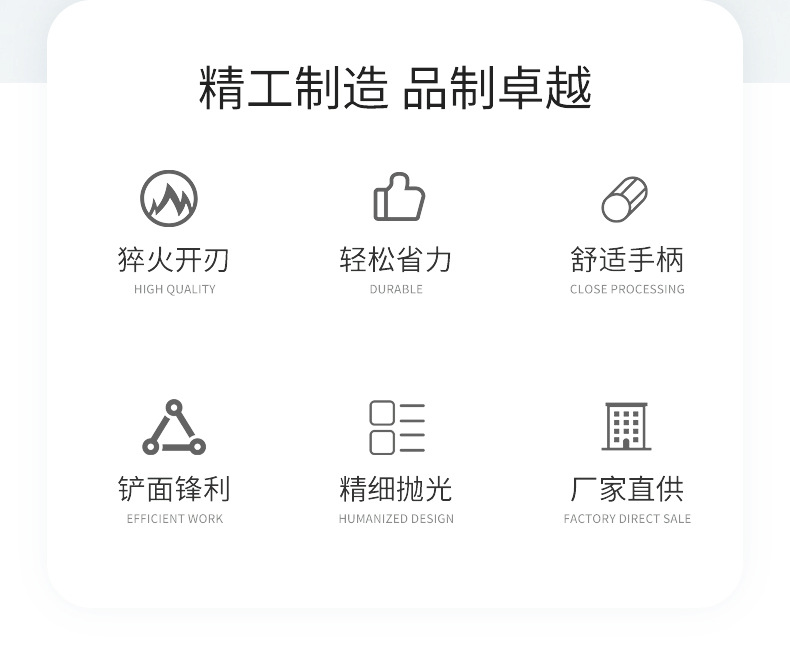 精工制造 品制卓越

猝火开刃
HIGH QUALITY

轻松省力
DURABLE

舒适手柄
CLOSE PROCESSING

铲面锋利
EFFICIENT WORK

精细抛光
HUMANIZED DESIGN

厂家直供
FACTORY DIRECT SALE