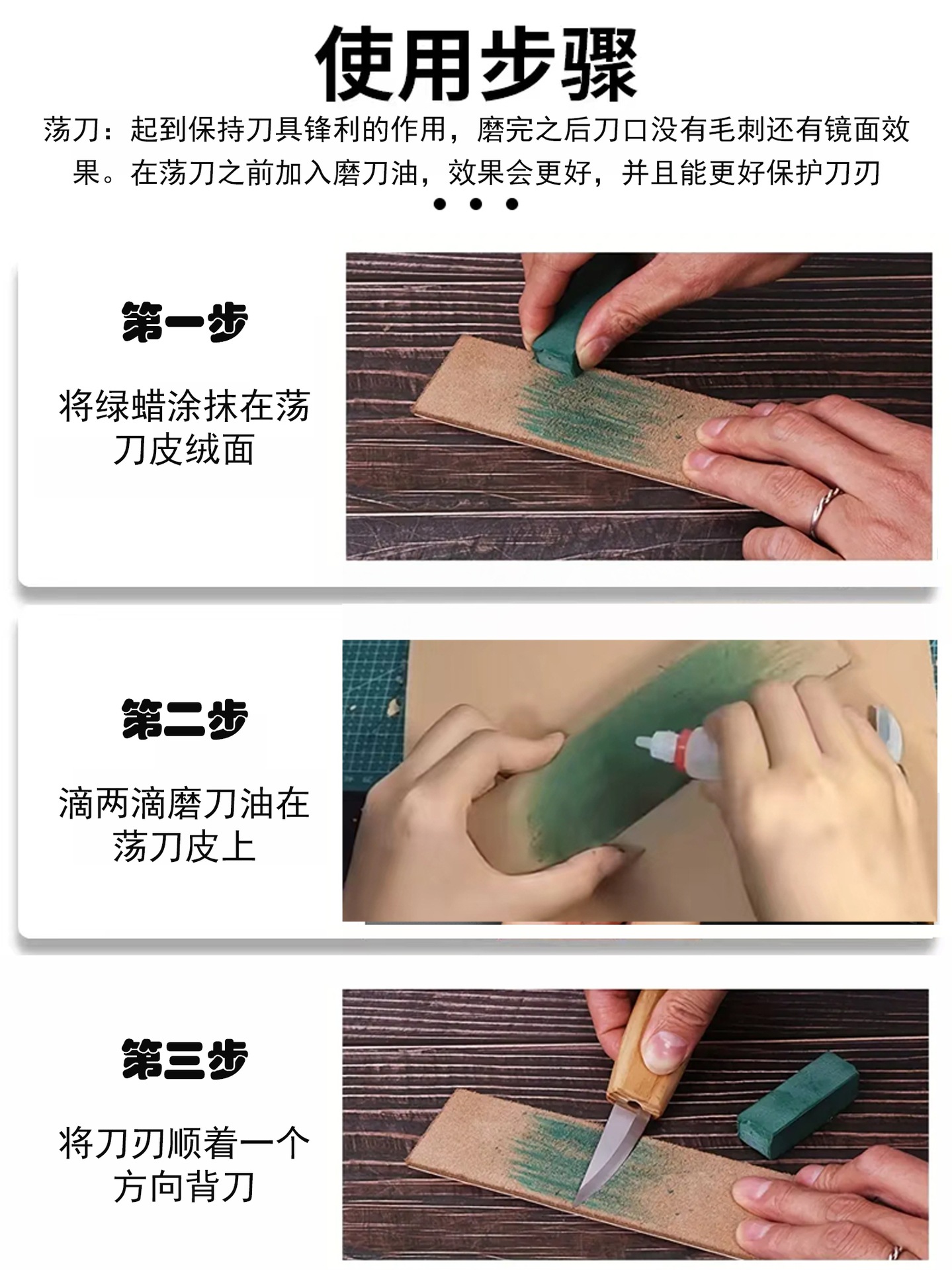 使用步骤

荡刀：起到保持刀具锋利的作用，磨完之后刀口没有毛刺还有镜面效果。在荡刀之前加入磨刀油，效果会更好，并且能更好保护刀刃

第一步

将绿蜡涂抹在荡刀皮绒面

第二步

滴两滴磨刀油在荡刀皮上

第三步

将刀刃顺着一个方向背刀