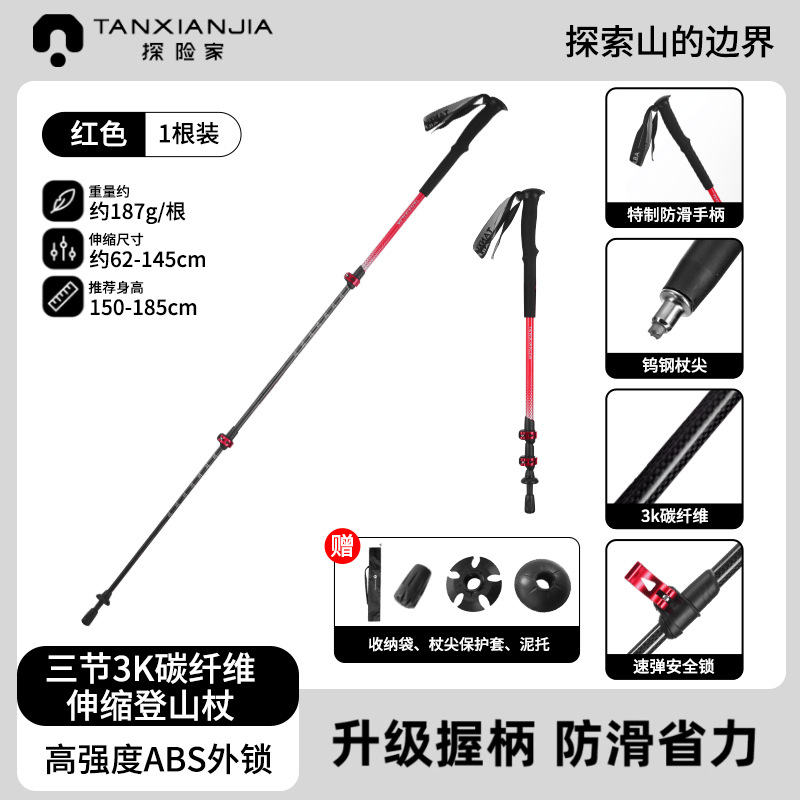 TANXIANJIA
探险家

探索山的边界

红色 1根装

重量约
约187g/根

伸缩尺寸
约62-145cm

推荐身高
150-185cm

特制防滑手柄

钨钢杖尖

3k碳纤维

速弹安全锁

赠

收纳袋、杖尖保护套、泥托

三节3K碳纤维
伸缩登山杖

高强度ABS外锁

升级握柄 防滑省力