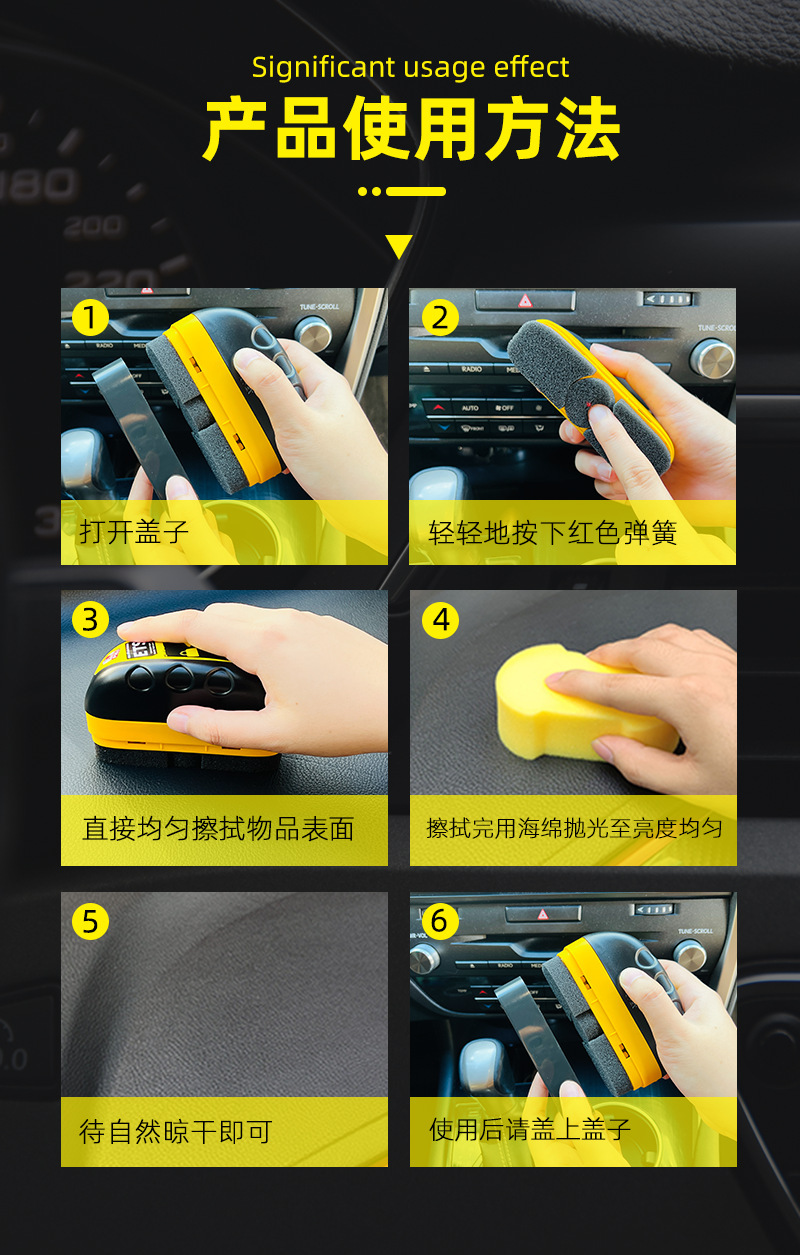 Significant usage effect

产品使用方法

1

打开盖子

2

轻轻地按下红色弹簧

3

直接均匀擦拭物品表面

4

擦拭完用海绵抛光至亮度均匀

5

待自然晾干即可

6

使用后请盖上盖子