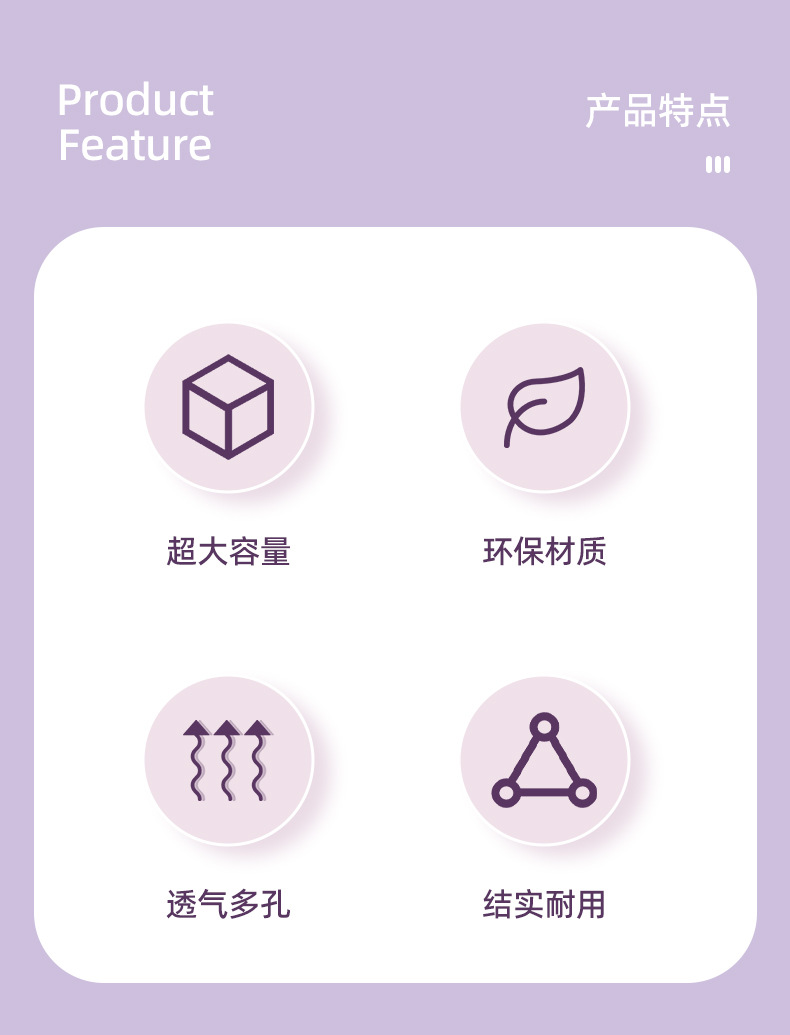 Product
Feature

产品特点

超大容量

环保材质

透气多孔

结实耐用