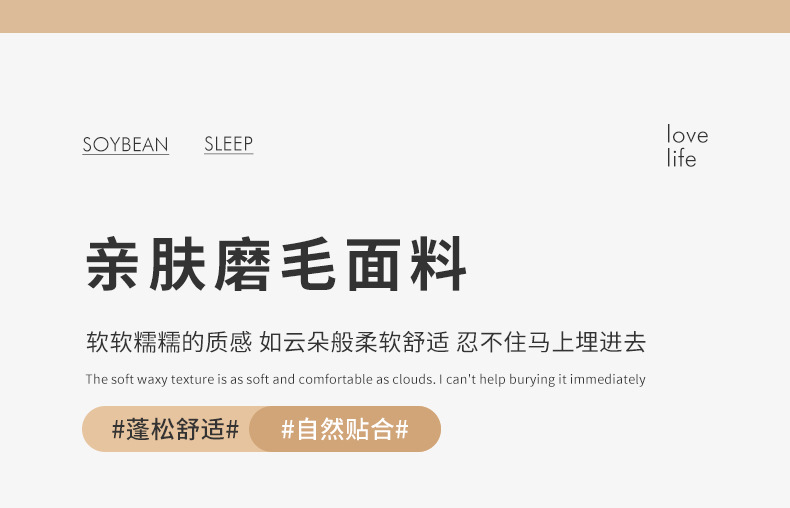 SOYBEAN SLEEP

love
life

亲肤磨毛面料

软软糯糯的质感 如云朵般柔软舒适 忍不住马上埋进去

The soft waxy texture is as soft and comfortable as clouds. I can't help burying it immediately

#蓬松舒适# #自然贴合#