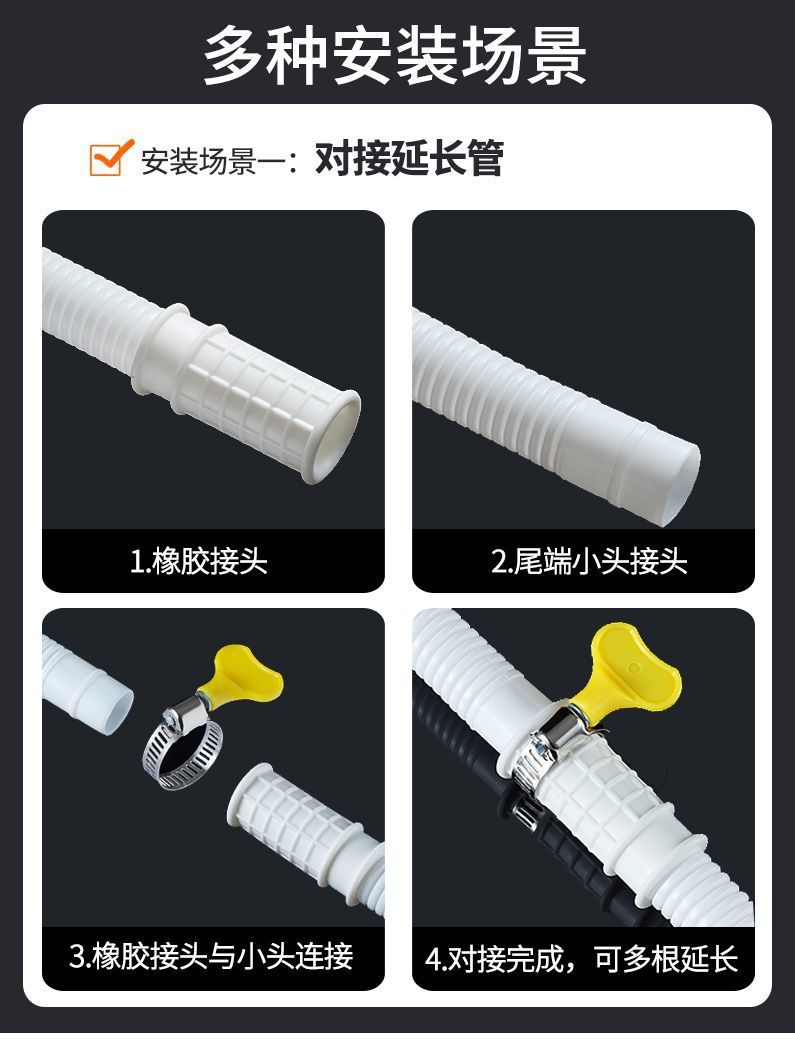 多种安装场景

安装场景一：对接延长管

1.橡胶接头

2.尾端小头接头

3.橡胶接头与小头连接

4.对接完成，可多根延长