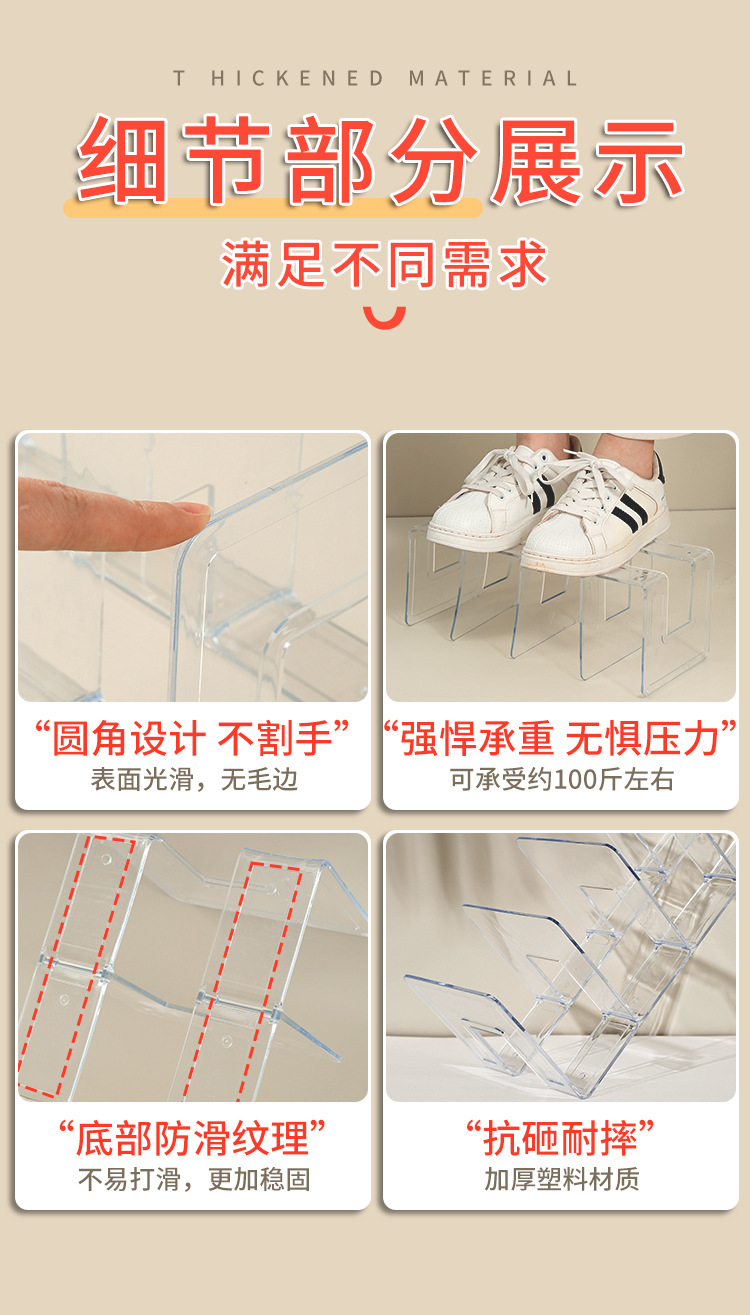 T HICKENED MATERIAL

细节部分展示

满足不同需求

“圆角设计 不割手”
表面光滑，无毛边

“强悍承重 无惧压力”
可承受约100斤左右

“底部防滑纹理”
不易打滑，更加稳固

“抗砸耐摔”
加厚塑料材质