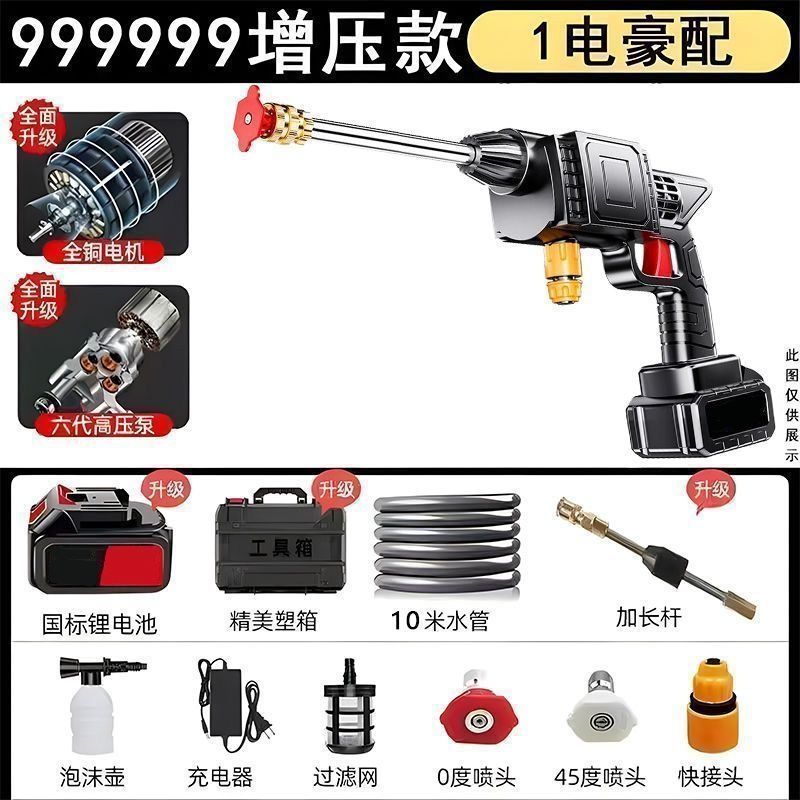 999999增压款 1电豪配

全面升级
全铜电机

全面升级
六代高压泵

此图仅供展示

升级
国标锂电池

升级
工具箱
精美塑箱

10米水管

升级
加长杆

泡沫壶
充电器
过滤网
0度喷头
45度喷头
快接头