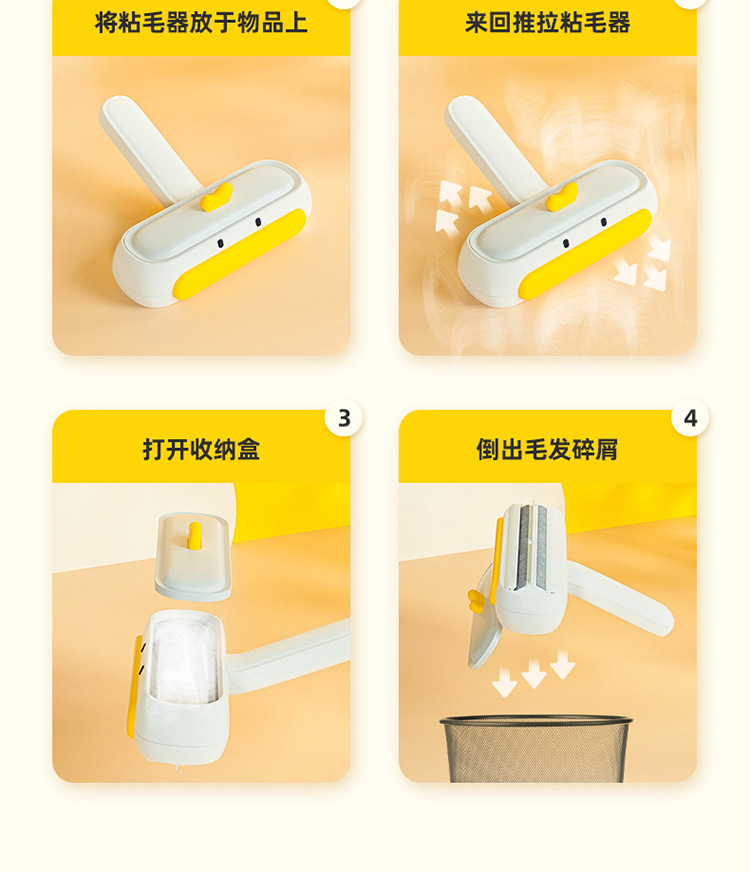 将粘毛器放于物品上

来回推拉粘毛器

3

打开收纳盒

4

倒出毛发碎屑