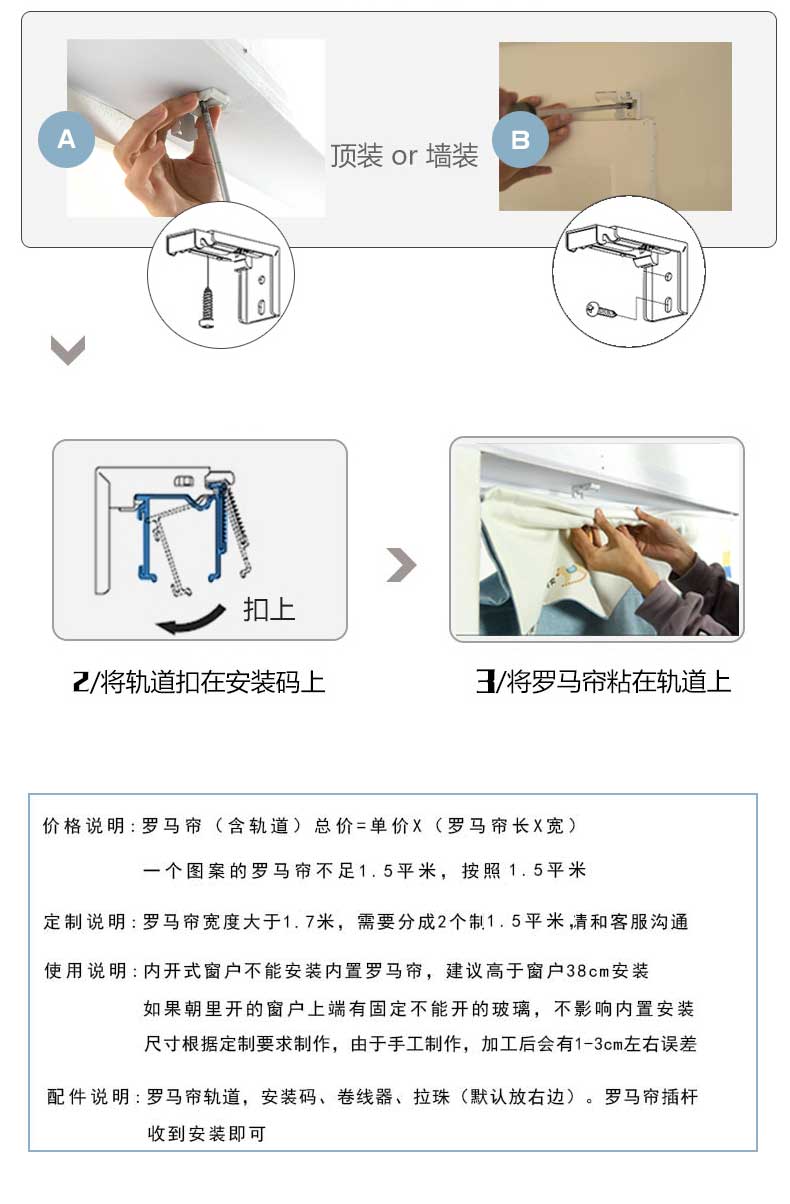 A

顶装 or 墙装

B

扣上

2/将轨道扣在安装码上

3/将罗马帘粘在轨道上

价格说明：罗马帘（含轨道）总价=单价X（罗马帘长X宽）

一个图案的罗马帘不足1.5平米，按照1.5平米

定制说明：罗马帘宽度大于1.7米，需要分成2个制1.5平米,请和客服沟通

使用说明：内开式窗户不能安装内置罗马帘，建议高于窗户38cm安装

如果朝里开的窗户上端有固定不能开的玻璃，不影响内置安装

尺寸根据定制要求制作，由于手工制作，加工后会有1-3cm左右误差

配件说明：罗马帘轨道，安装码、卷线器、拉珠（默认放右边）。罗马帘插杆

收到安装即可