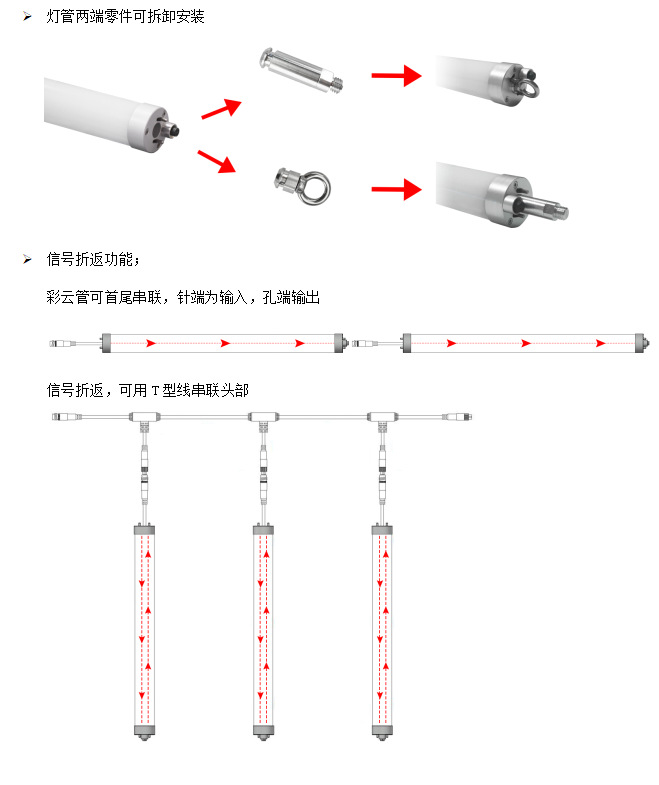 ➢ 灯管两端零件可拆卸安装

➢ 信号折返功能；

彩云管可首尾串联，针端为输入，孔端输出

信号折返，可用 T 型线串联头部