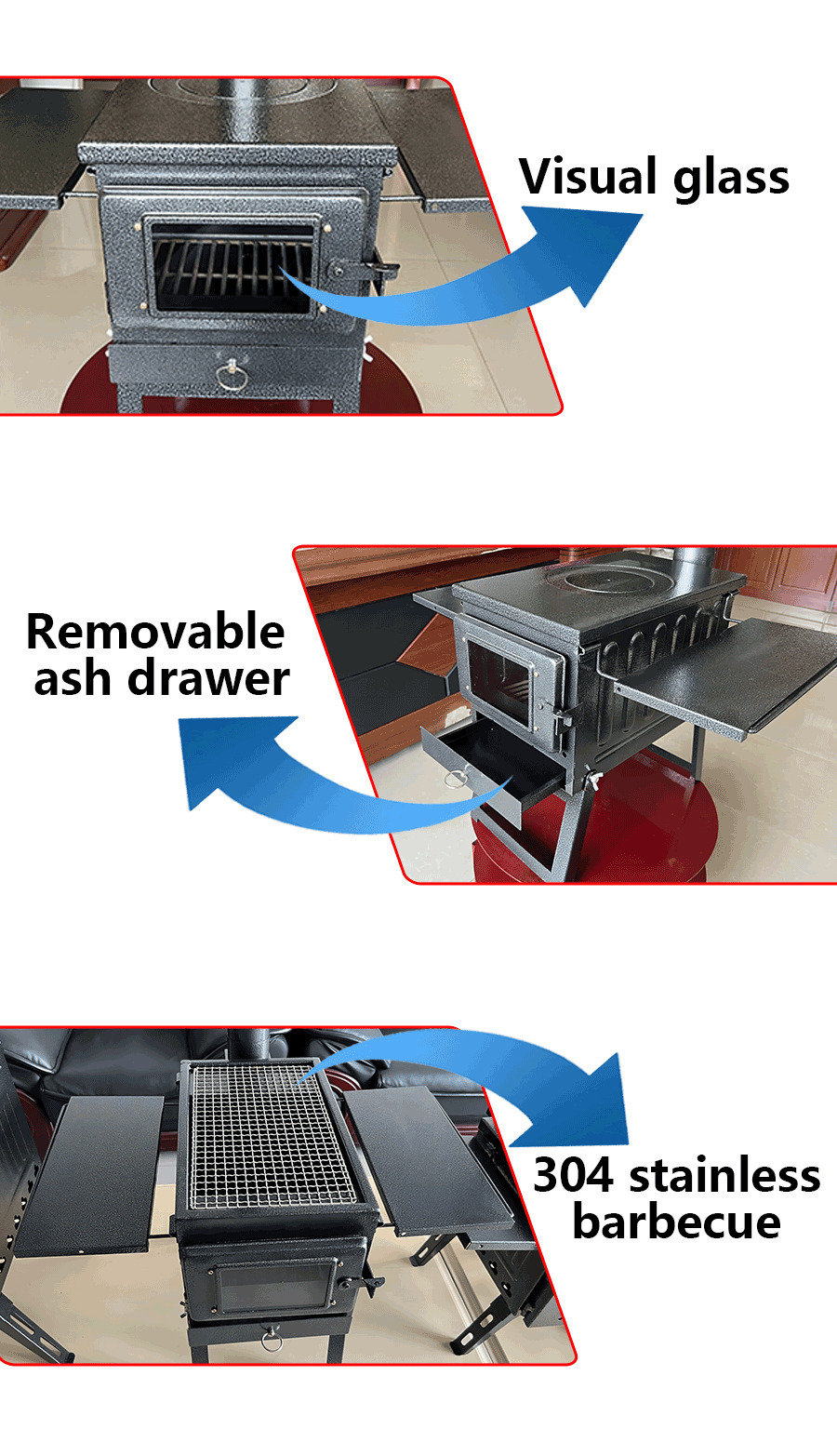 Visual glass

Removable ash drawer

304 stainless barbecue