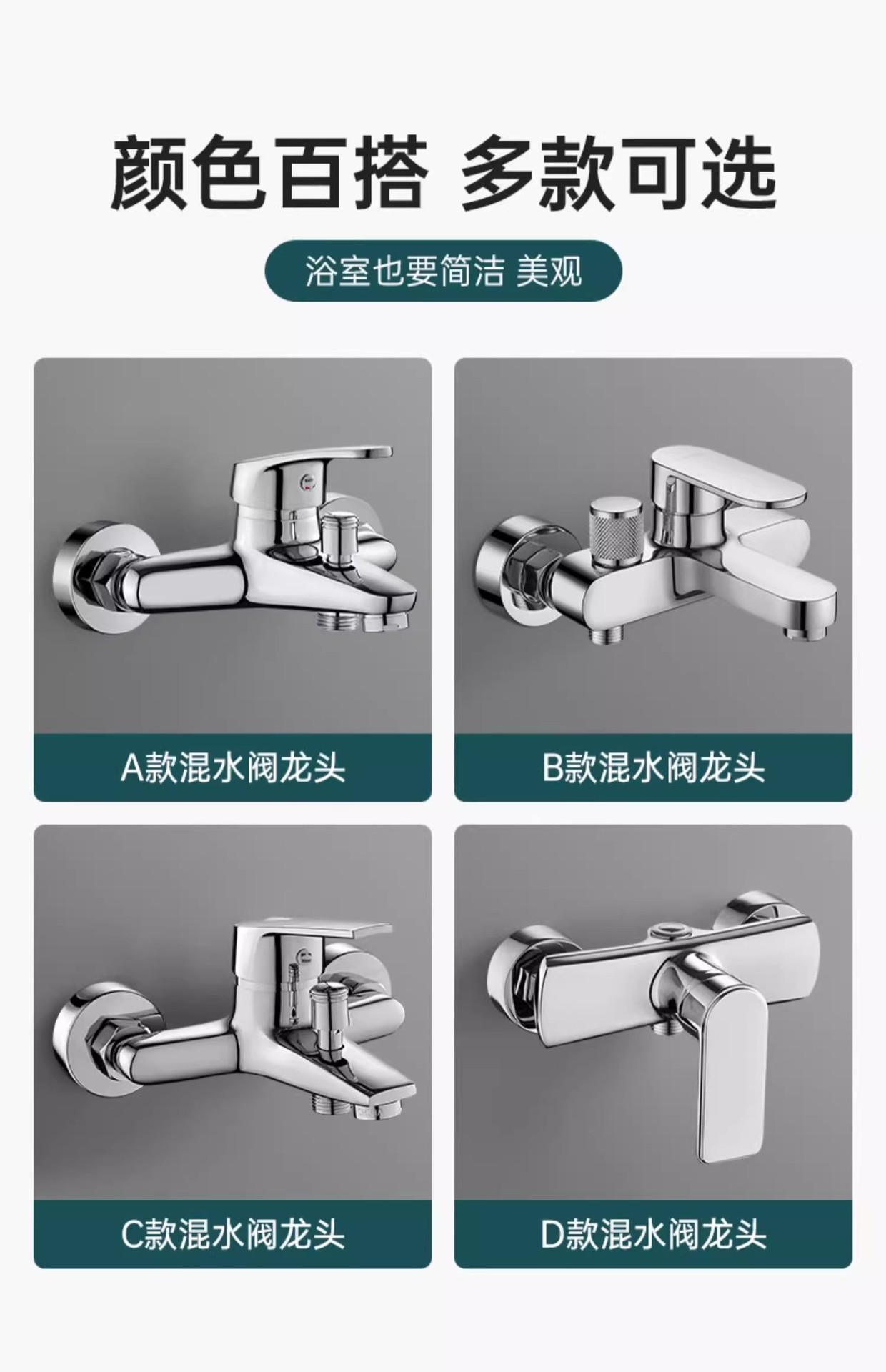 颜色百搭 多款可选

浴室也要简洁 美观

A款混水阀龙头

B款混水阀龙头

C款混水阀龙头

D款混水阀龙头