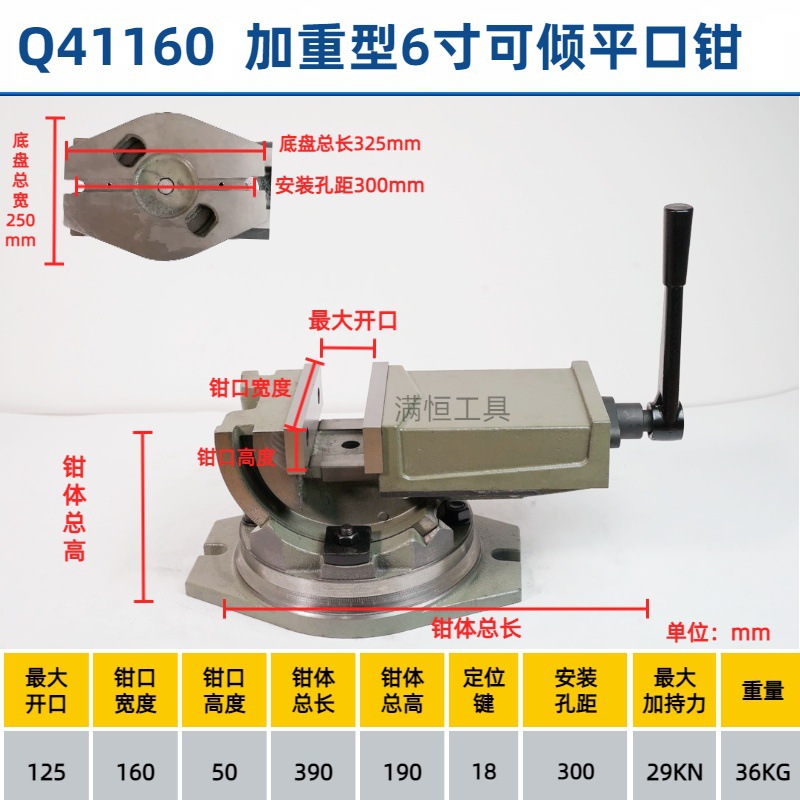 Q41160 加重型6寸可倾平口钳

底盘总宽250mm

底盘总长325mm

安装孔距300mm

最大开口

钳口宽度

钳口高度

满恒工具

钳体总高

钳体总长

单位：mm

| 最大开口 | 钳口宽度 | 钳口高度 | 钳体总长 | 钳体总高 | 定位键 | 安装孔距 | 最大加持力 | 重量 |
|---|---|---|---|---|---|---|---|---|
| 125 | 160 | 50 | 390 | 190 | 18 | 300 | 29KN | 36KG |