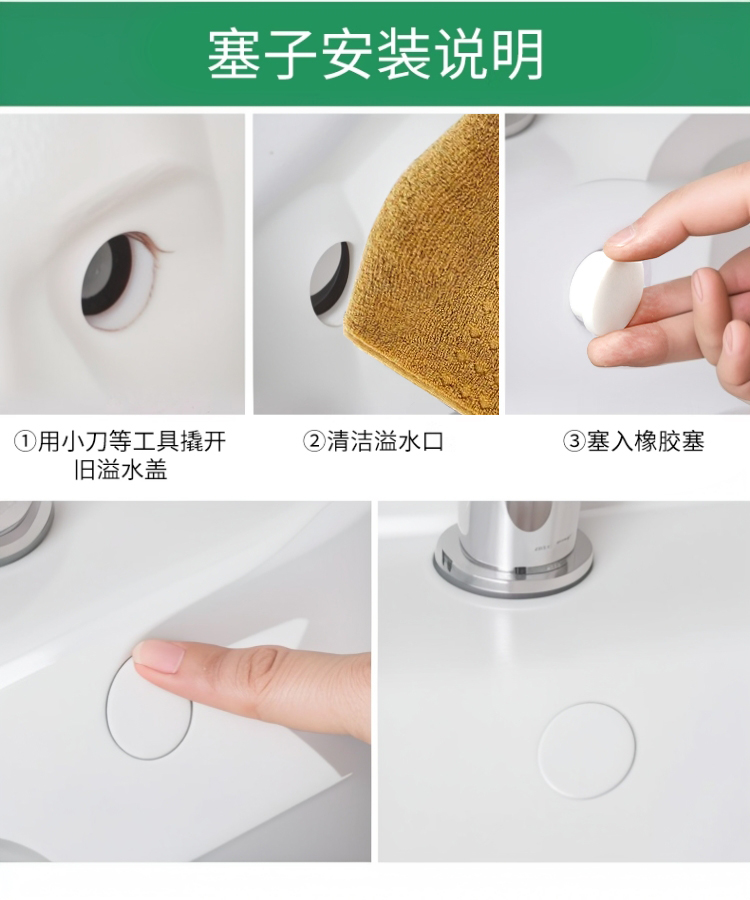 塞子安装说明

①用小刀等工具撬开旧溢水盖

②清洁溢水口

③塞入橡胶塞