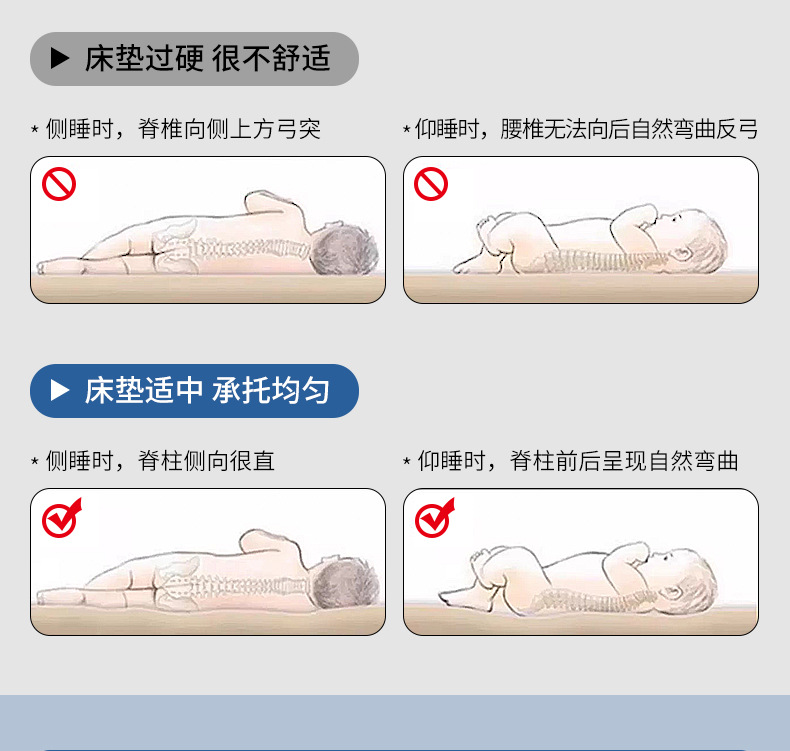 ▶ 床垫过硬 很不舒适

* 侧睡时，脊椎向侧上方弓突

* 仰睡时，腰椎无法向后自然弯曲反弓

▶ 床垫适中 承托均匀

* 侧睡时，脊柱侧向很直

* 仰睡时，脊柱前后呈现自然弯曲