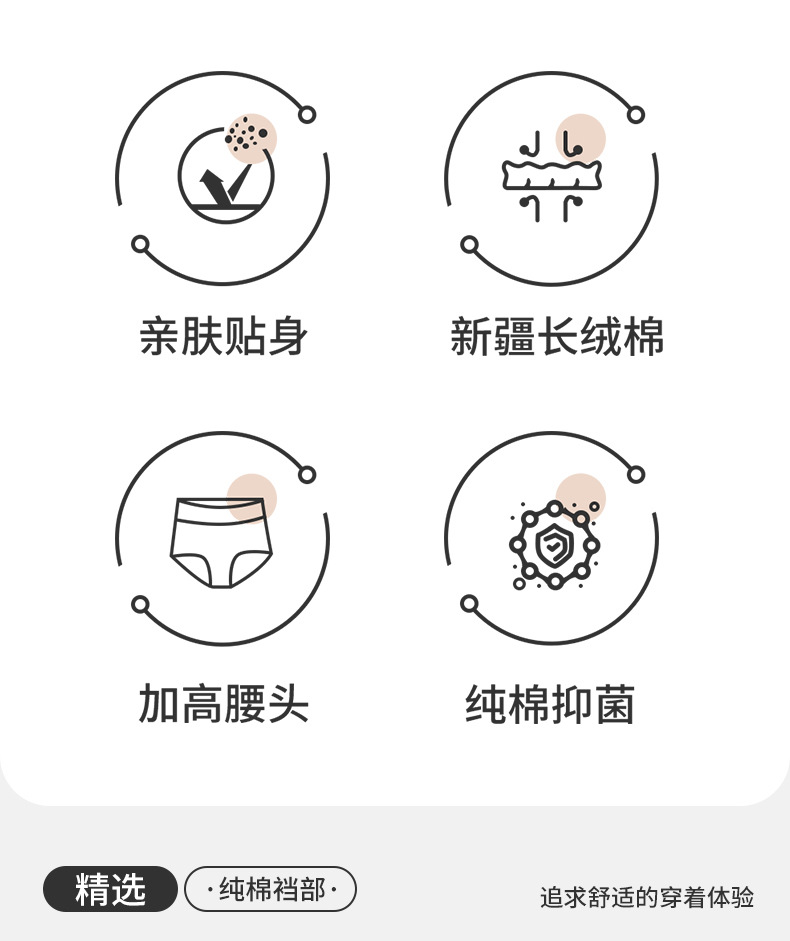 亲肤贴身

新疆长绒棉

加高腰头

纯棉抑菌

精选

·纯棉裆部·

追求舒适的穿着体验