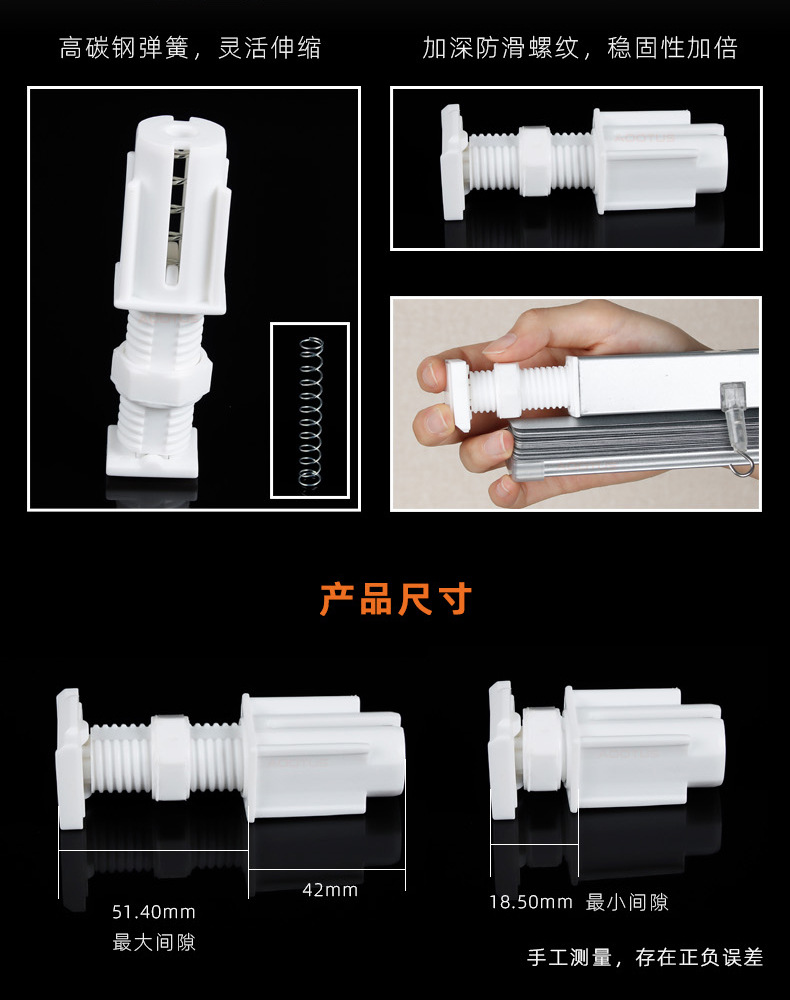 高碳钢弹簧，灵活伸缩

加深防滑螺纹，稳固性加倍

产品尺寸

42mm

51.40mm
最大间隙

18.50mm 最小间隙

手工测量，存在正负误差