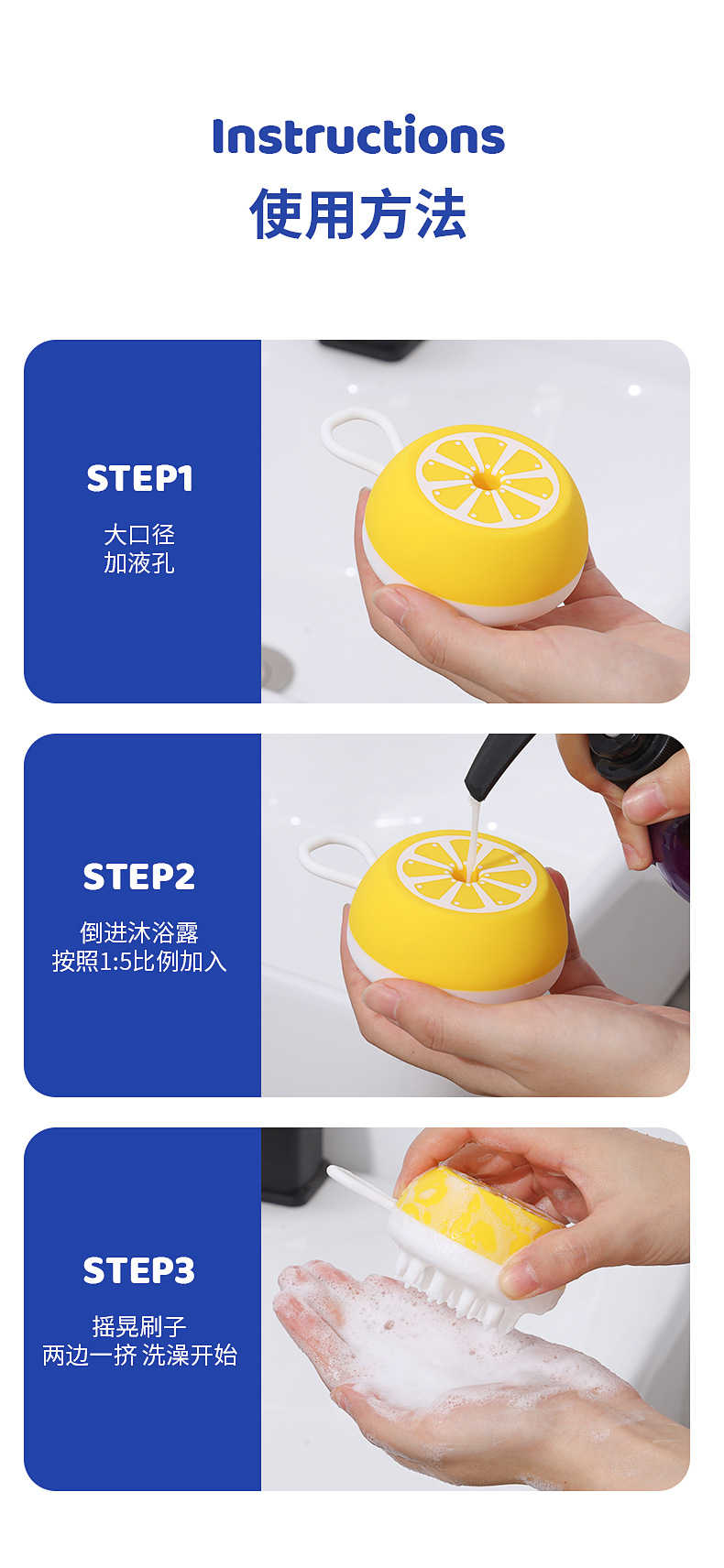 Instructions
使用方法

STEP1
大口径
加液孔

STEP2
倒进沐浴露
按照1:5比例加入

STEP3
摇晃刷子
两边一挤 洗澡开始