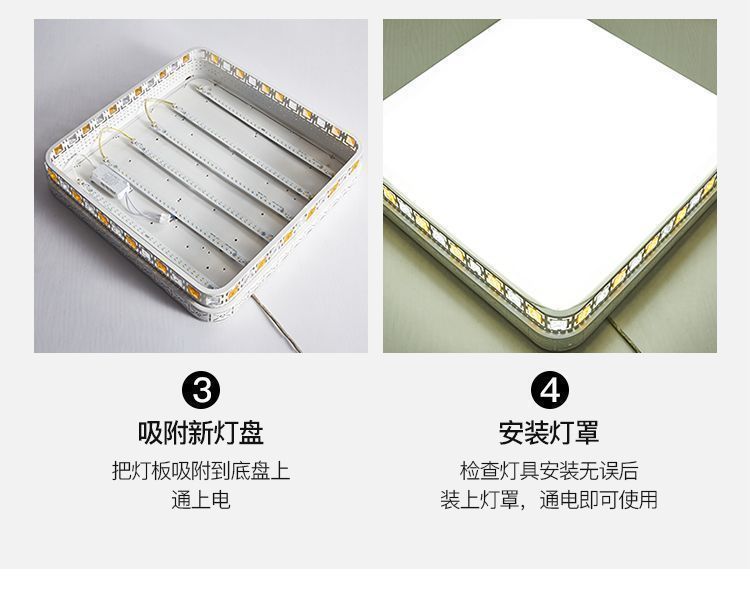 3
吸附新灯盘
把灯板吸附到底盘上
通上电

4
安装灯罩
检查灯具安装无误后
装上灯罩，通电即可使用