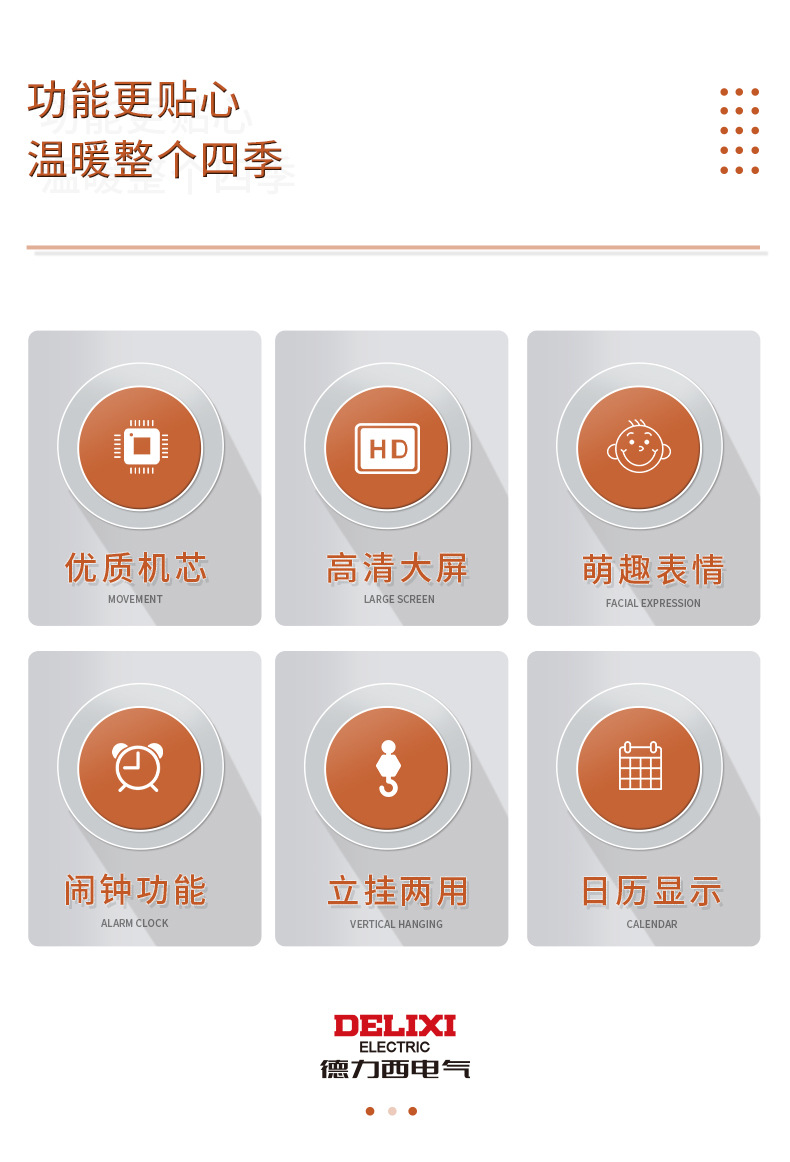 功能更贴心
温暖整个四季

HD

优质机芯
MOVEMENT

高清大屏
LARGE SCREEN

萌趣表情
FACIAL EXPRESSION

闹钟功能
ALARM CLOCK

立挂两用
VERTICAL HANGING

日历显示
CALENDAR

DELIXI
ELECTRIC
德力西电气