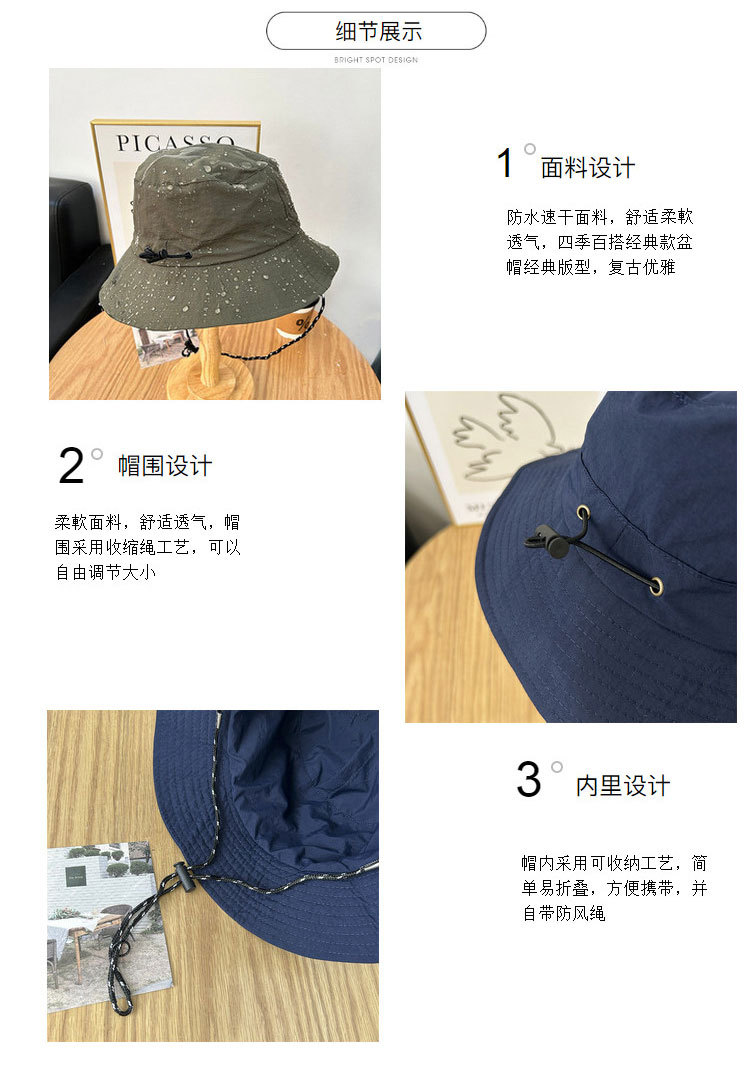 细节展示

BRIGHT SPOT DESIGN

PICASSO

1° 面料设计

防水速干面料，舒适柔軟透气，四季百搭经典款盆帽经典版型，复古优雅

2° 帽围设计

柔軟面料，舒适透气，帽围采用收缩绳工艺，可以自由调节大小

3° 内里设计

帽内采用可收纳工艺，简单易折叠，方便携带，并自带防风绳