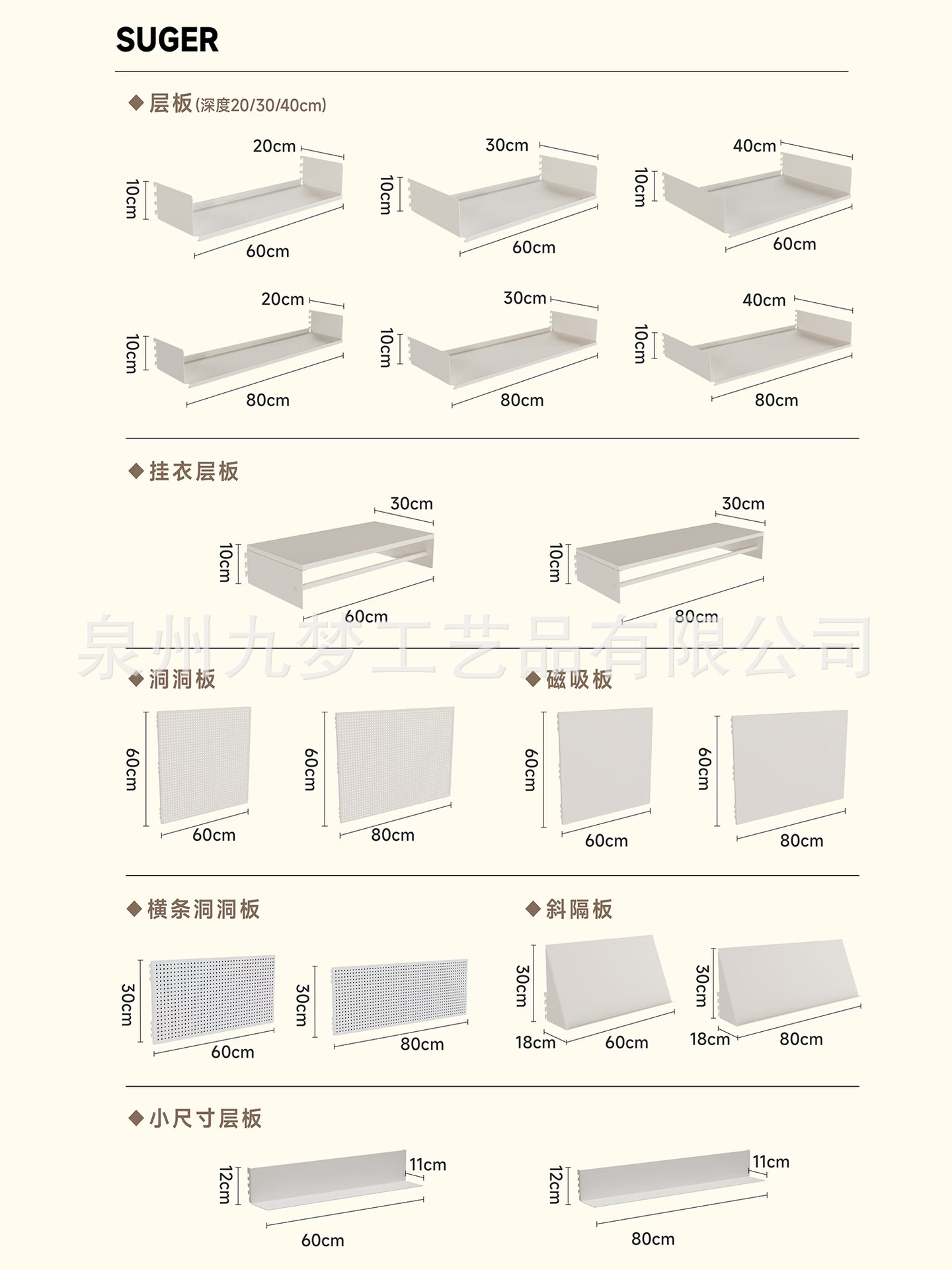 SUGER

◆层板(深度20/30/40cm)

20cm
10cm
60cm

30cm
10cm
60cm

40cm
10cm
60cm

20cm
10cm
80cm

30cm
10cm
80cm

40cm
10cm
80cm

◆挂衣层板

30cm
10cm
60cm

30cm
10cm
80cm

泉州九梦工艺品有限公司

◆洞洞板

60cm
60cm

60cm
80cm

◆磁吸板

60cm
60cm

60cm
80cm

◆横条洞洞板

30cm
60cm

30cm
80cm

◆斜隔板

30cm
18cm
60cm

30cm
18cm
80cm

◆小尺寸层板

12cm
11cm
60cm

12cm
11cm
80cm